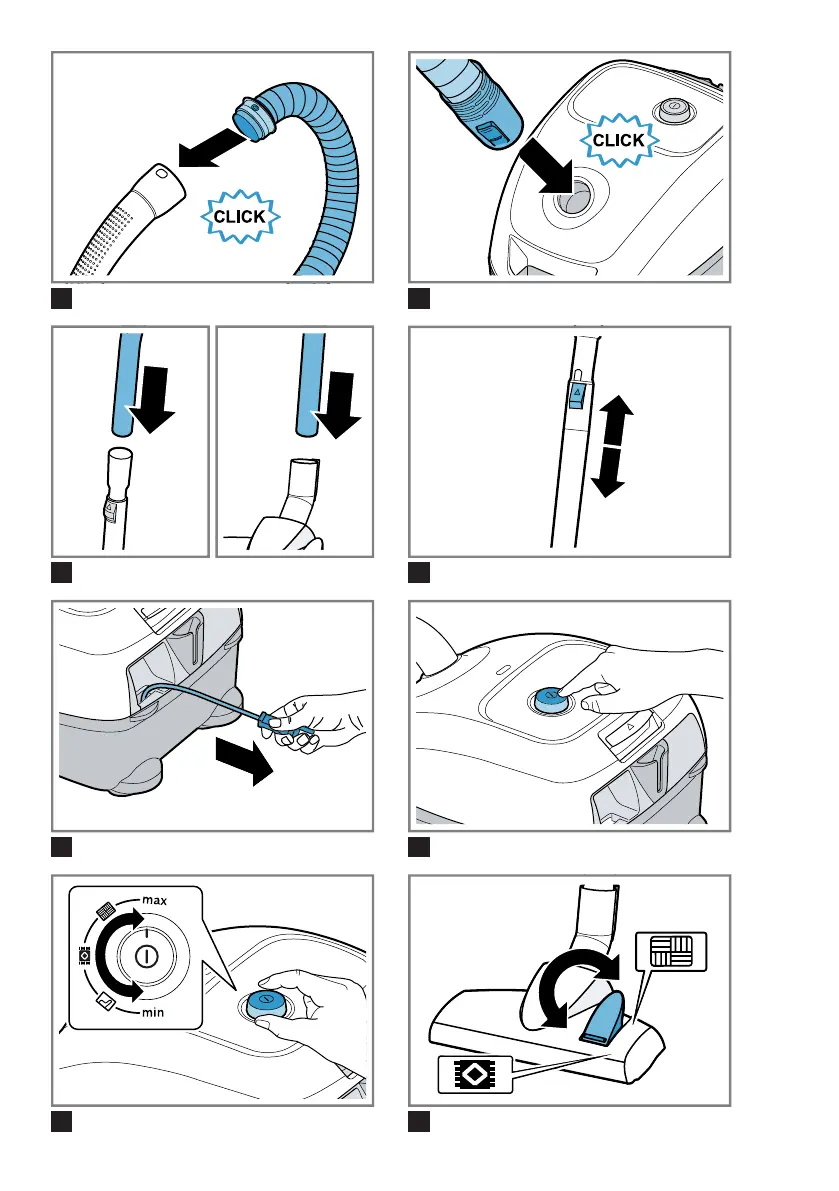 CLICK

CLICK

max

min