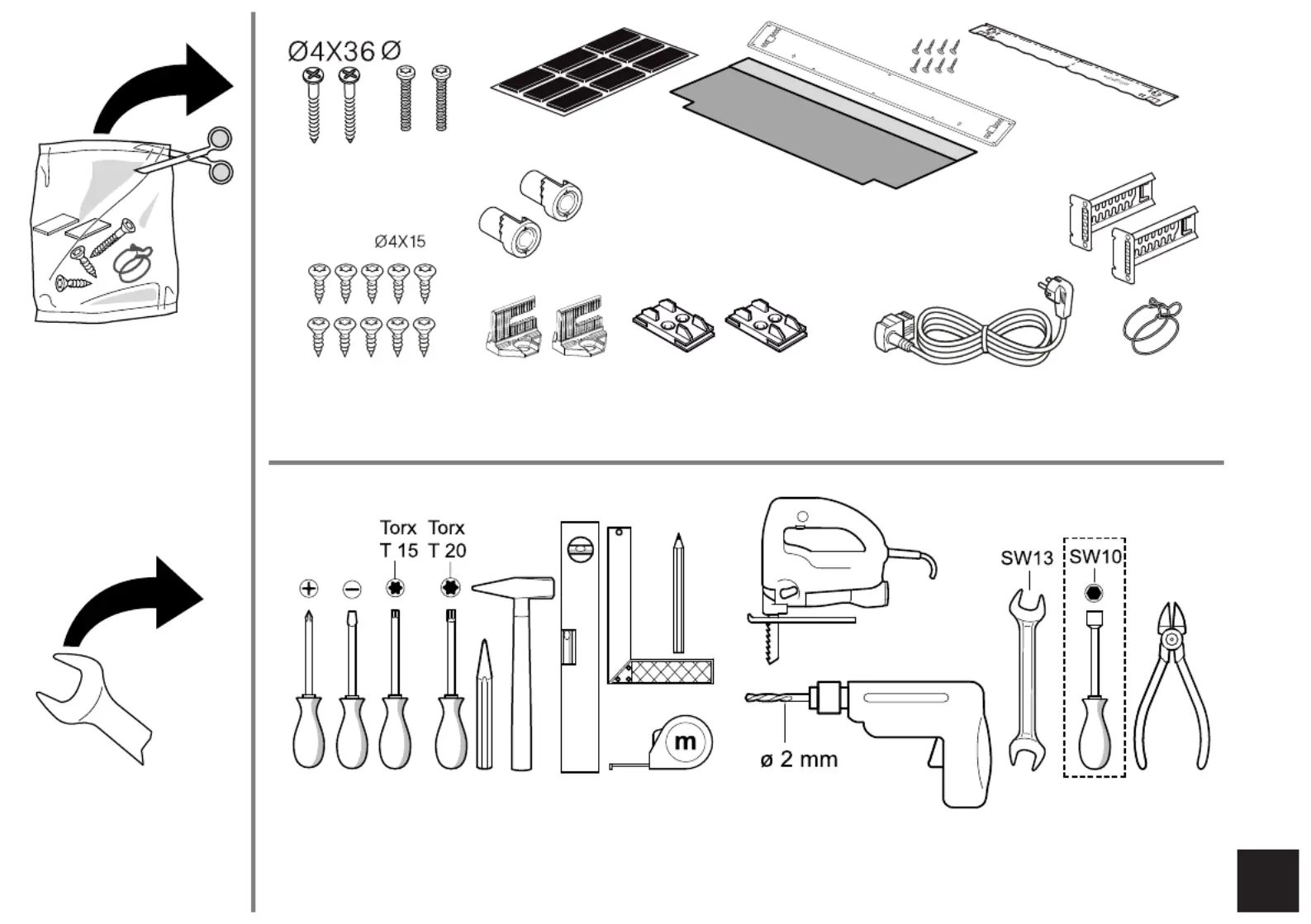 Ø4X36 Ø

Ø4X15

Torx T 15

Torx T 20

m

ø 2 mm

SW13

SW10