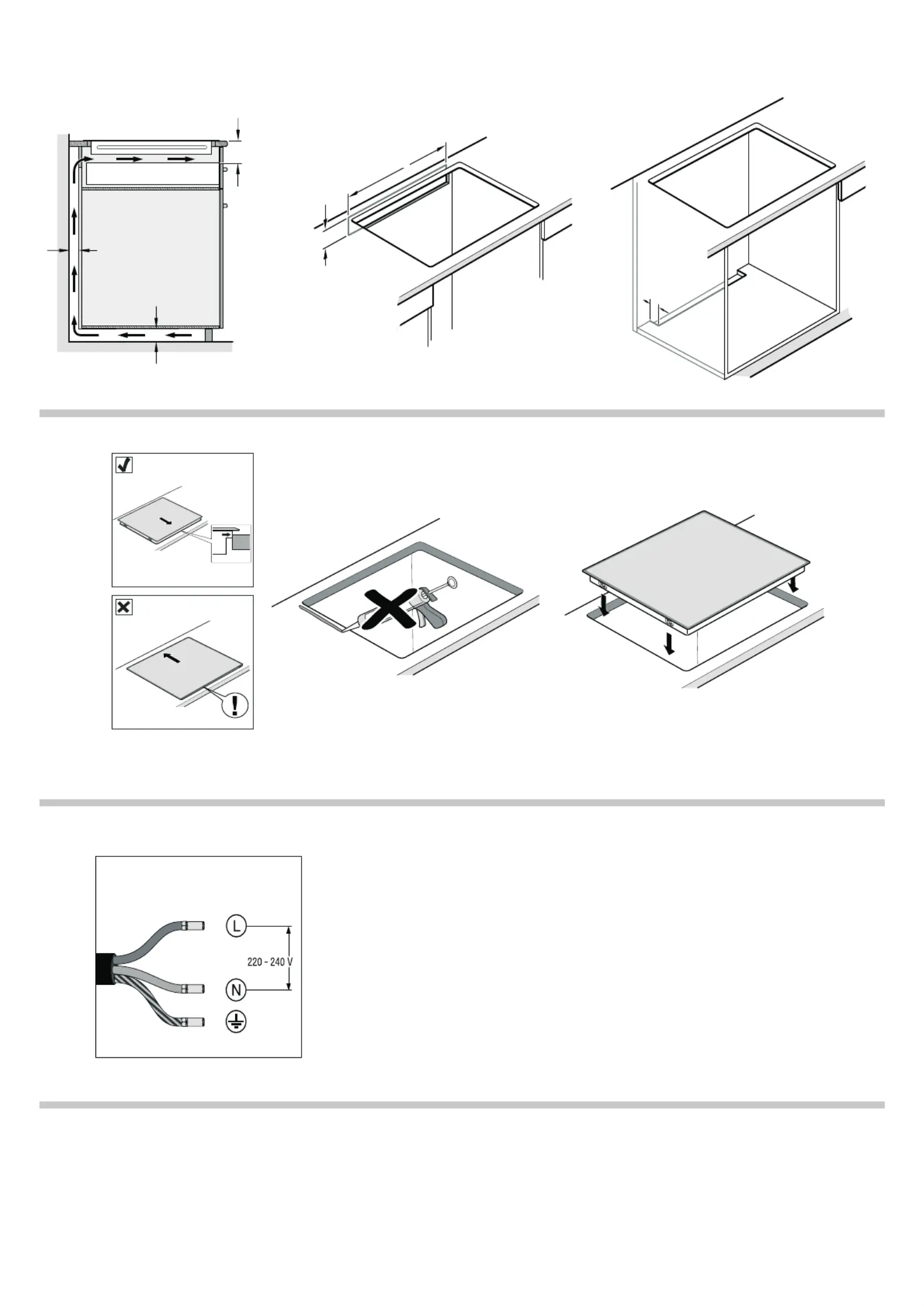 L

220 - 240 V

N