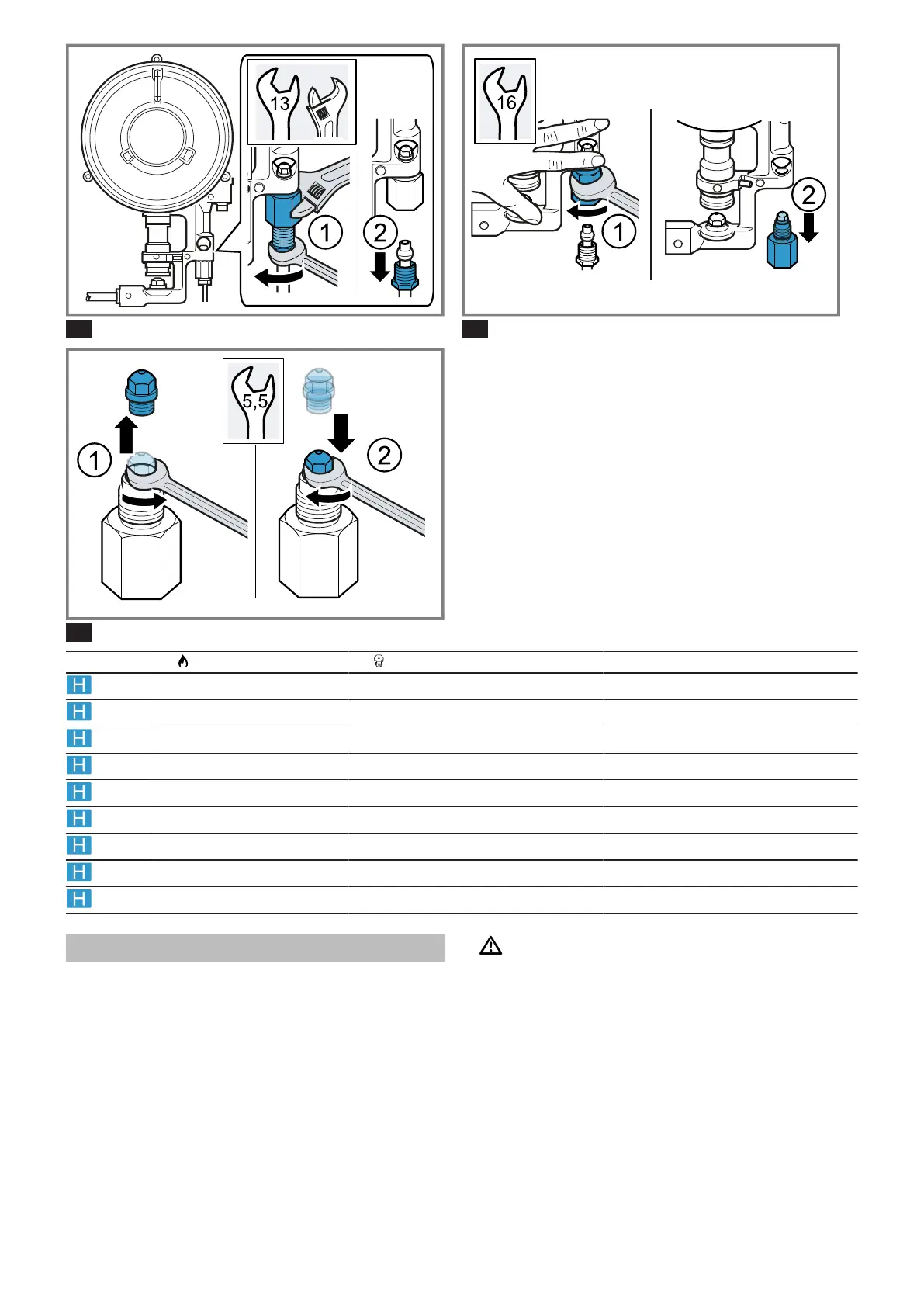 13

1

2

16

1

2

5,5

1

2

H
H
H
H
H
H
H
H
H