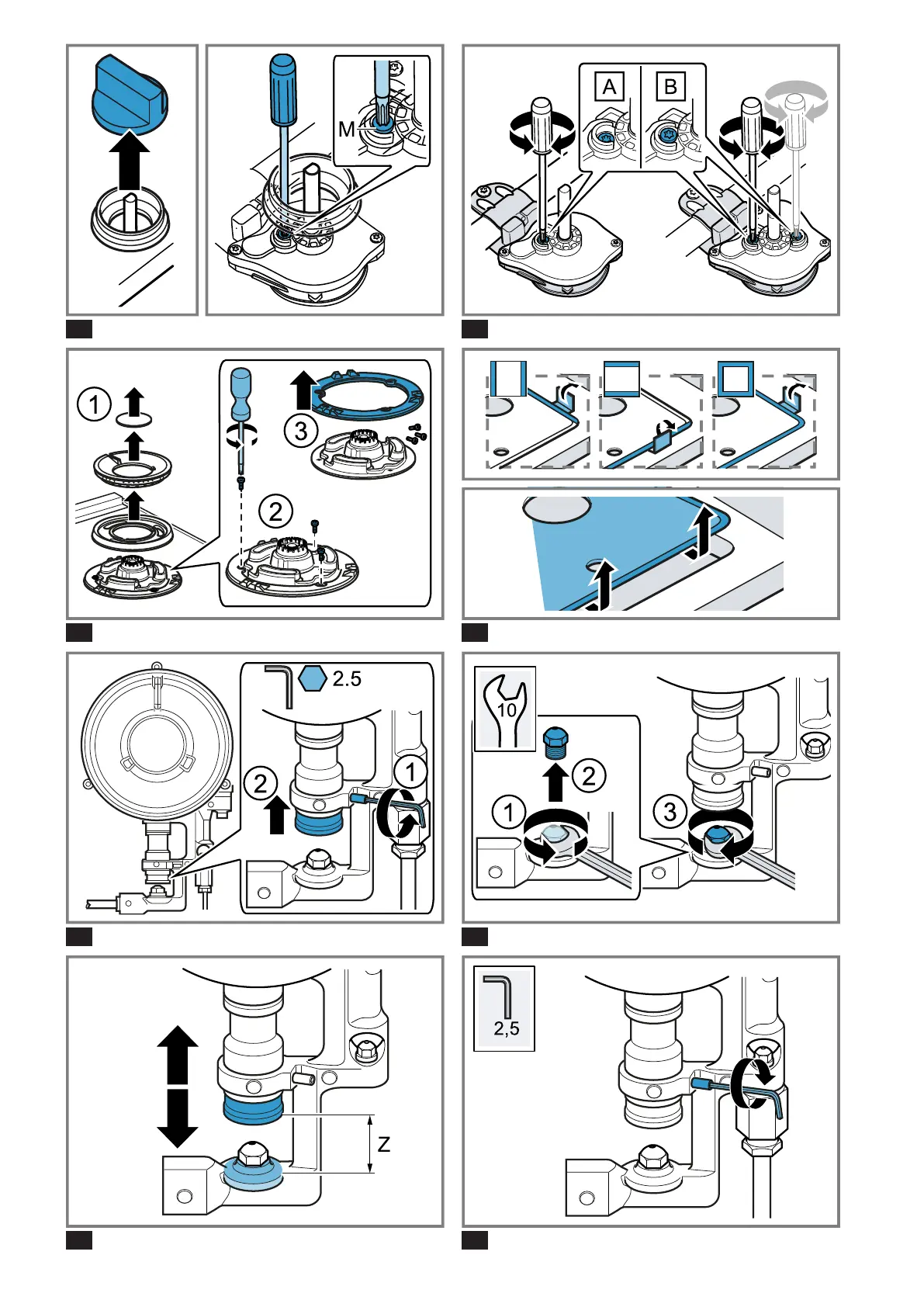 M

A B

1
3
2

2.5
2
1

10
2
1
3

Z

2,5