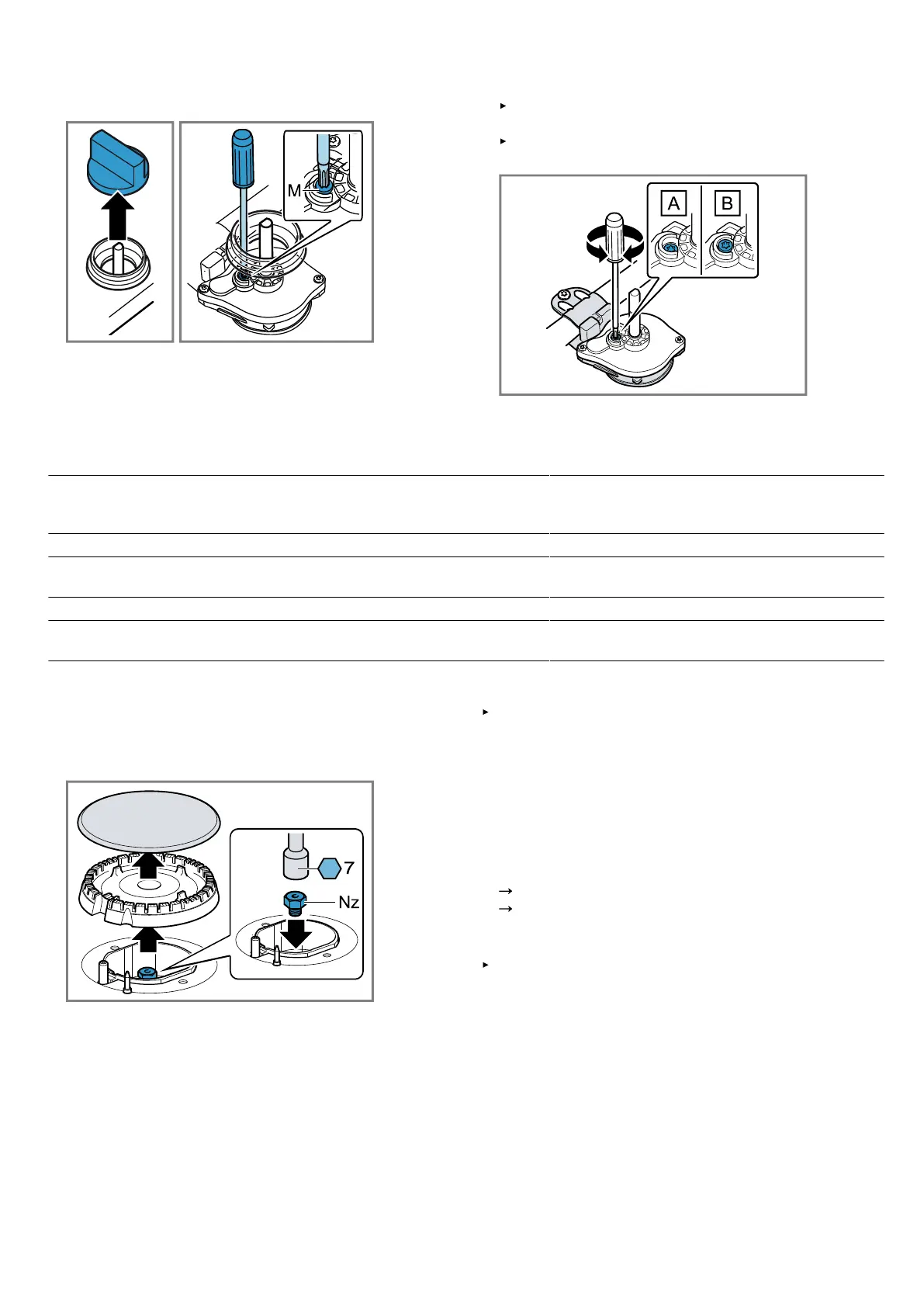 M

A B

7

Nz