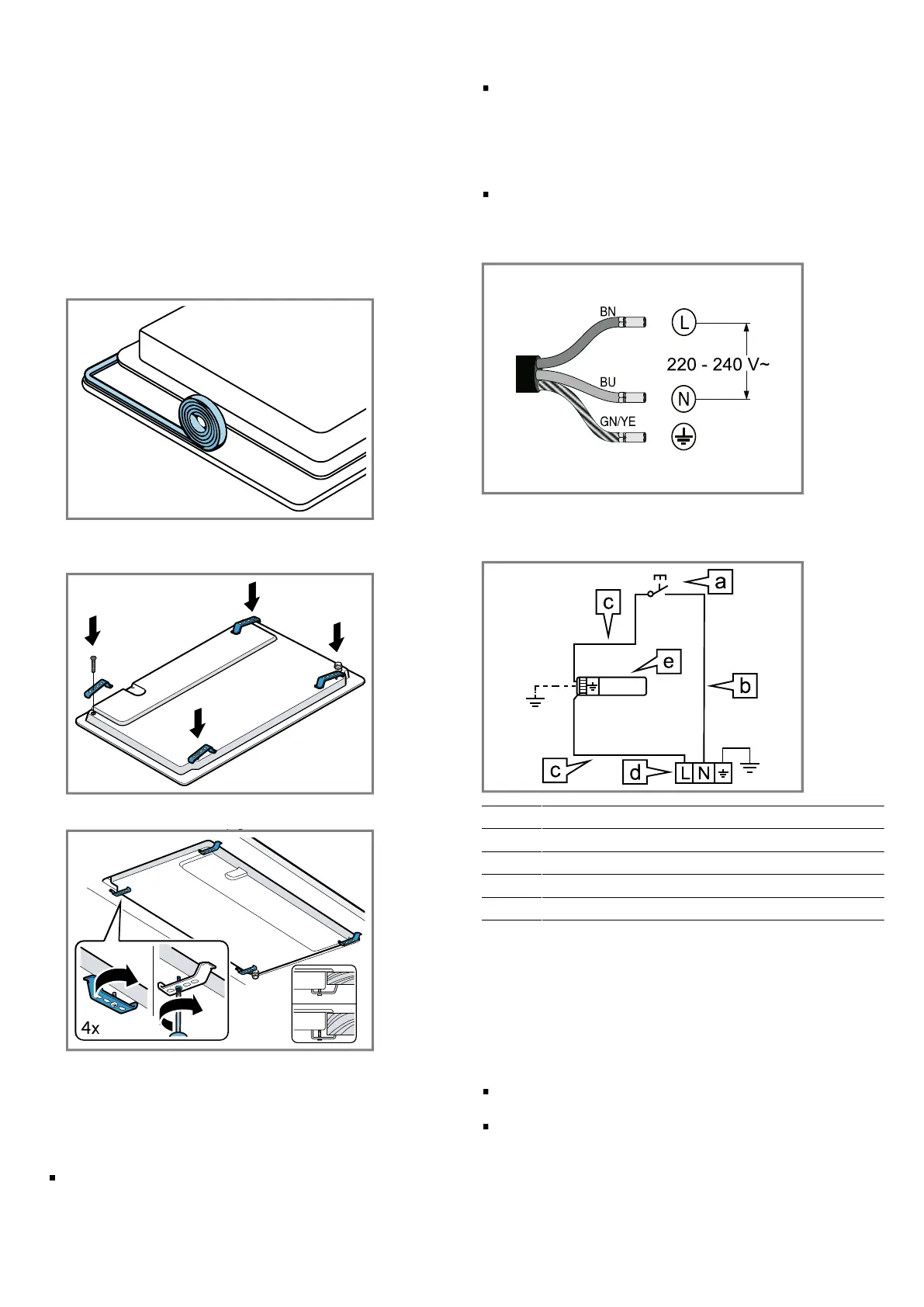 4x

BN

BU

GN/YE

L

N

220 - 240 V~

a

c

e

b

c

d

L

N