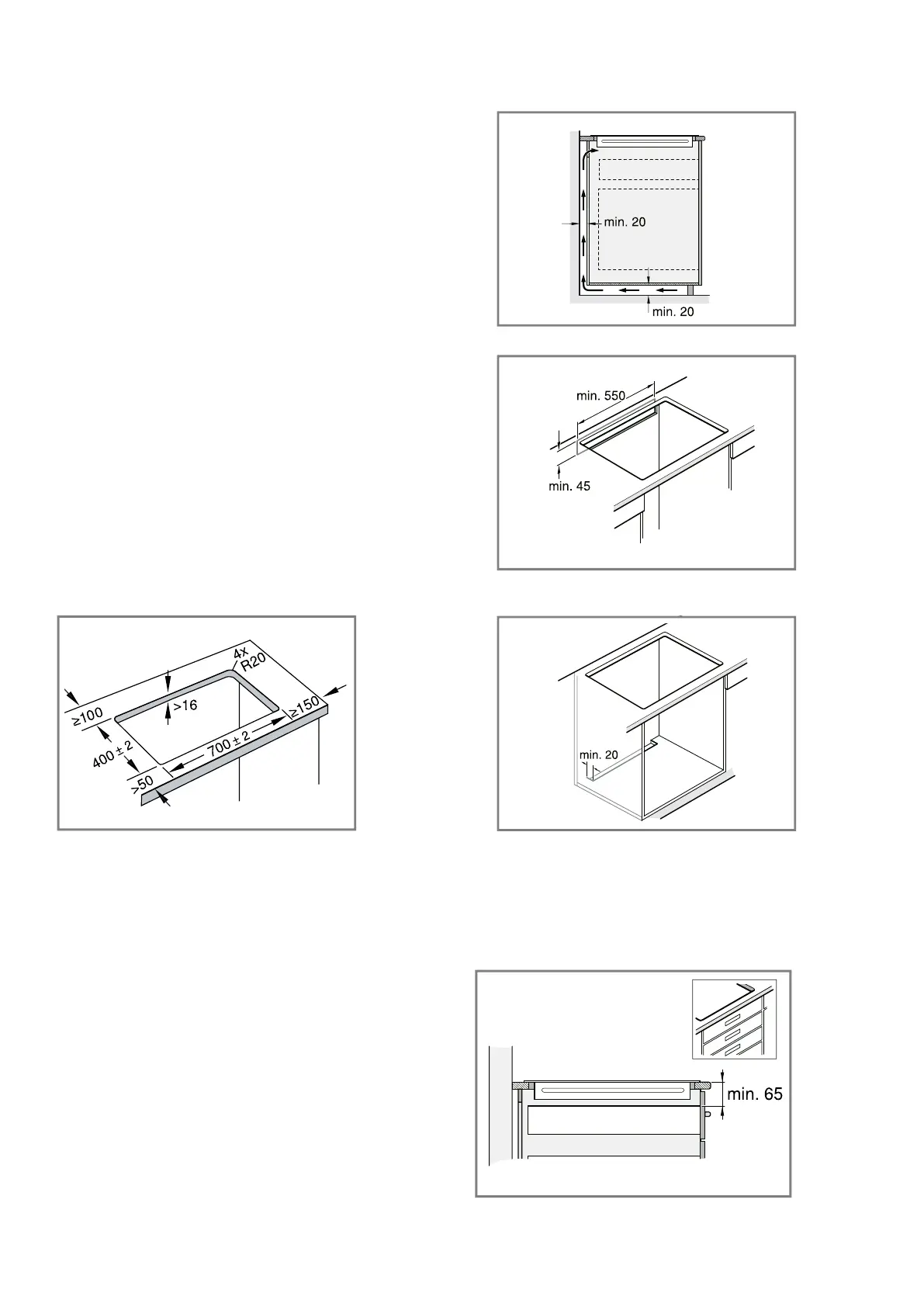 min. 20
min. 20

min. 550
min. 45

4x
R20
≥100
>16
≥150
400 ± 2
700 ± 2
>50

min. 20

min. 65