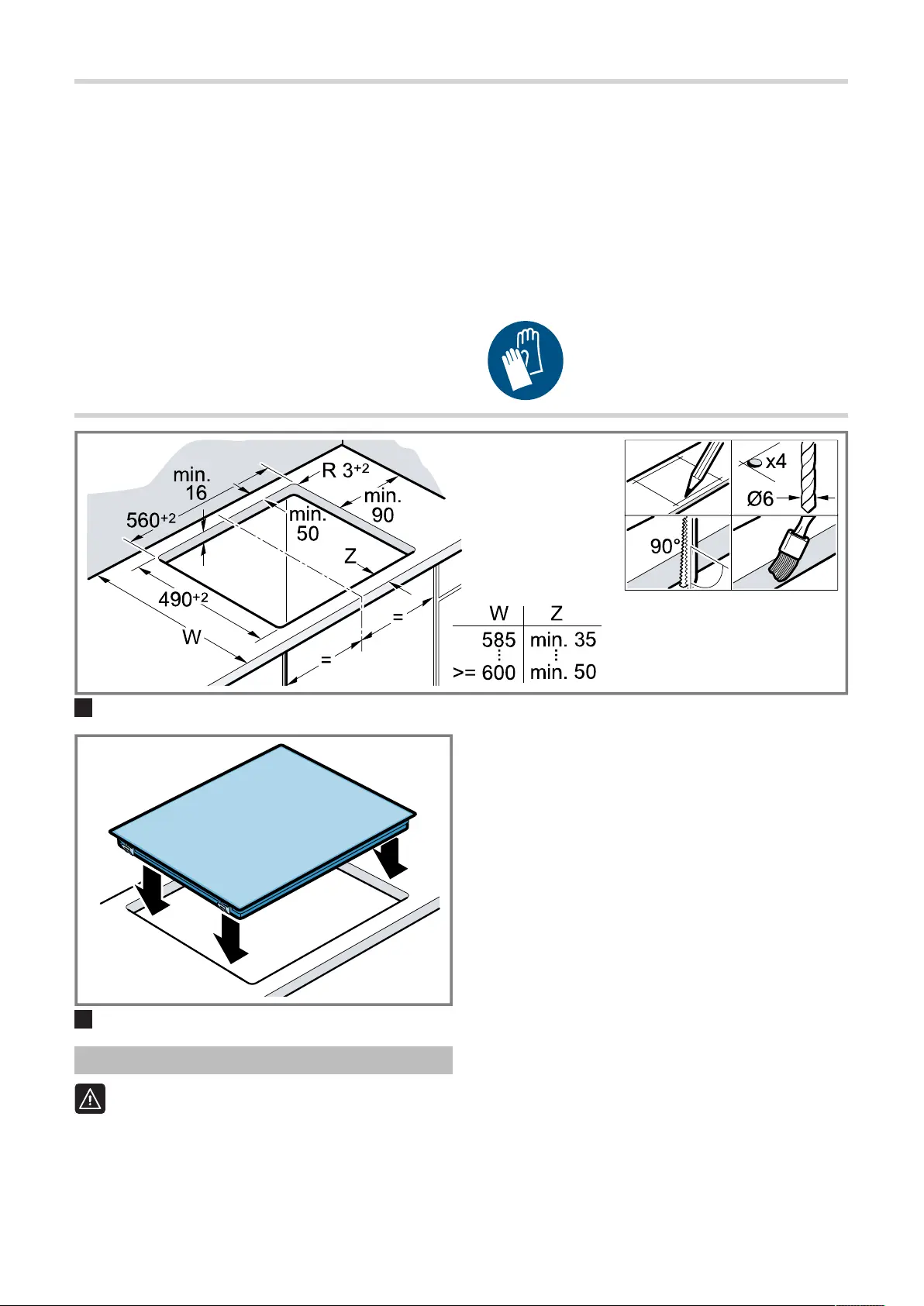 min. 16

R $3^{+2}$

min. 90

$560^{+2}$

min. 50

Z

$490^{+2}$

W

=

=

| W | Z |
|---|---|
| 585 | min. 35 |
| >= 600 | min. 50 |

x4

Ø6

90°