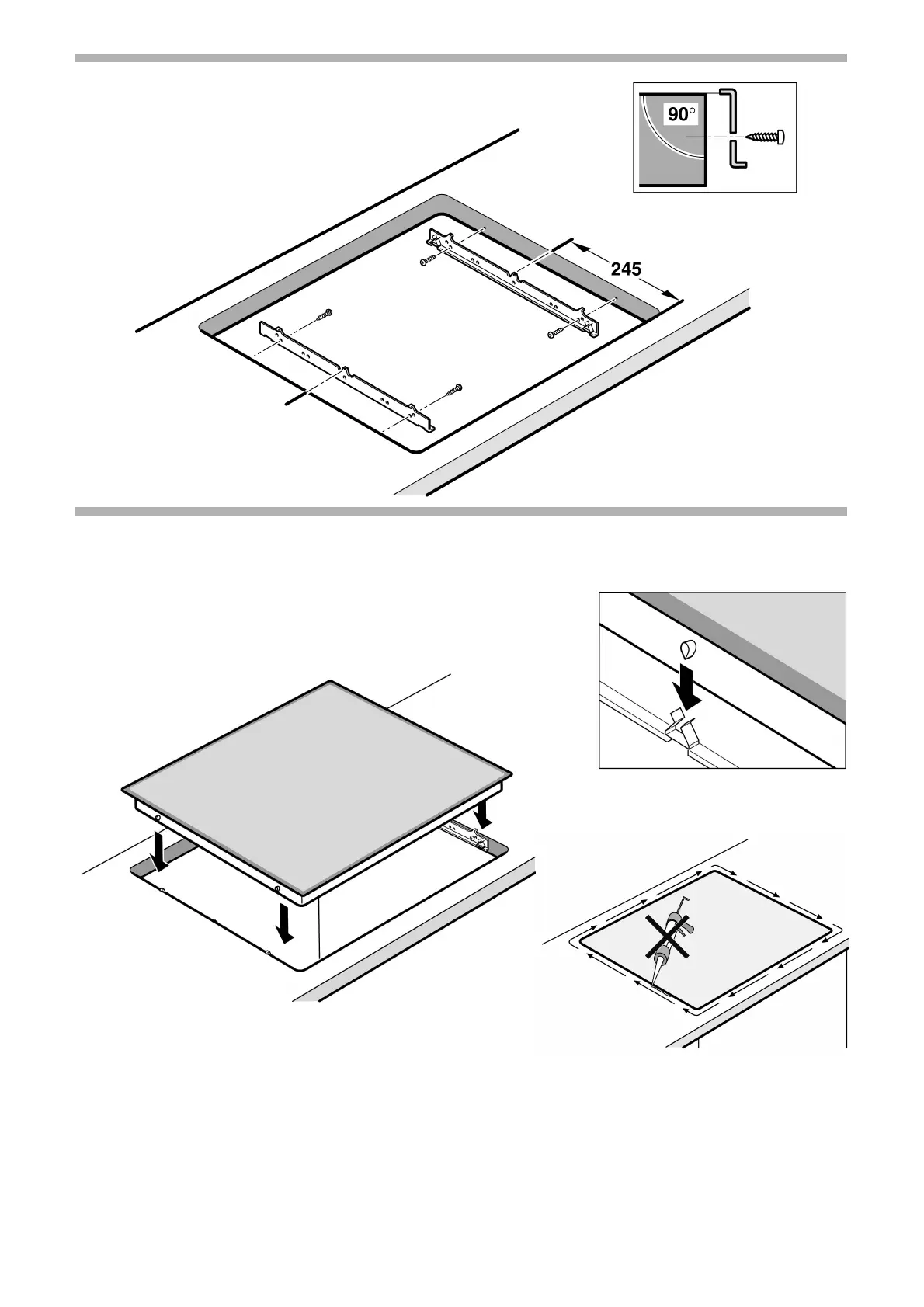 90°

245