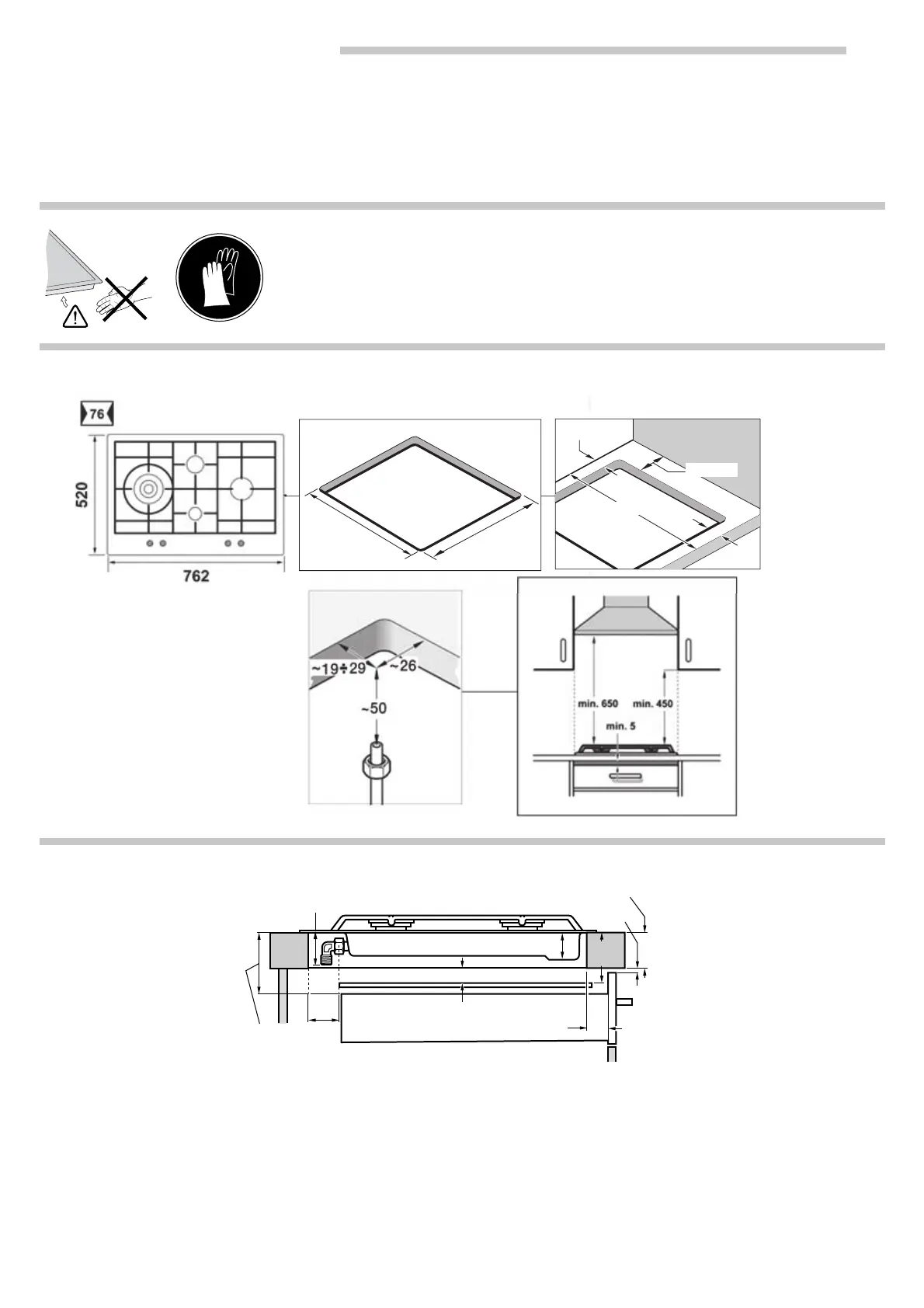 76

520

762

~19÷29

~26

~50

min. 650

min. 450

min. 5