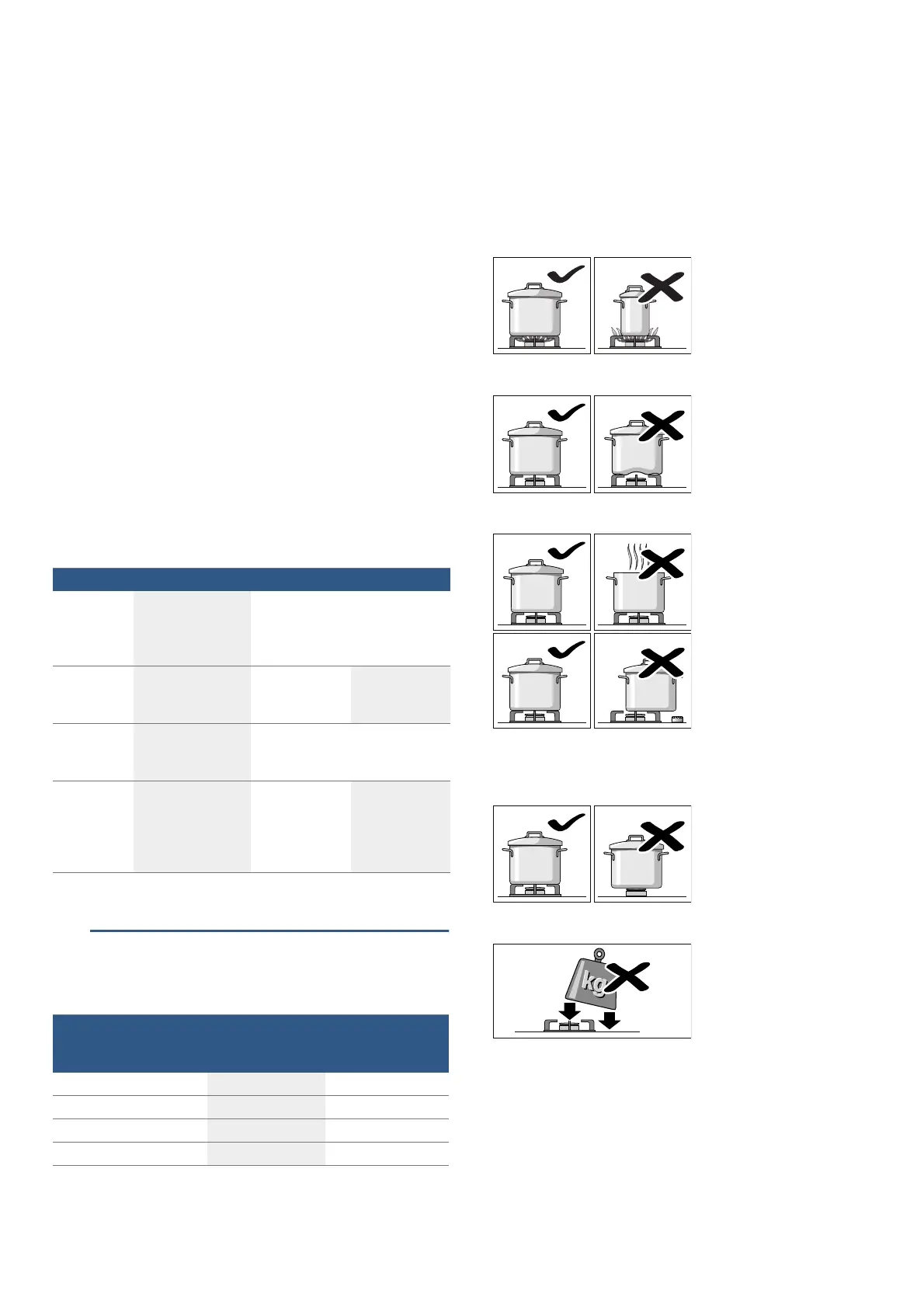 kg