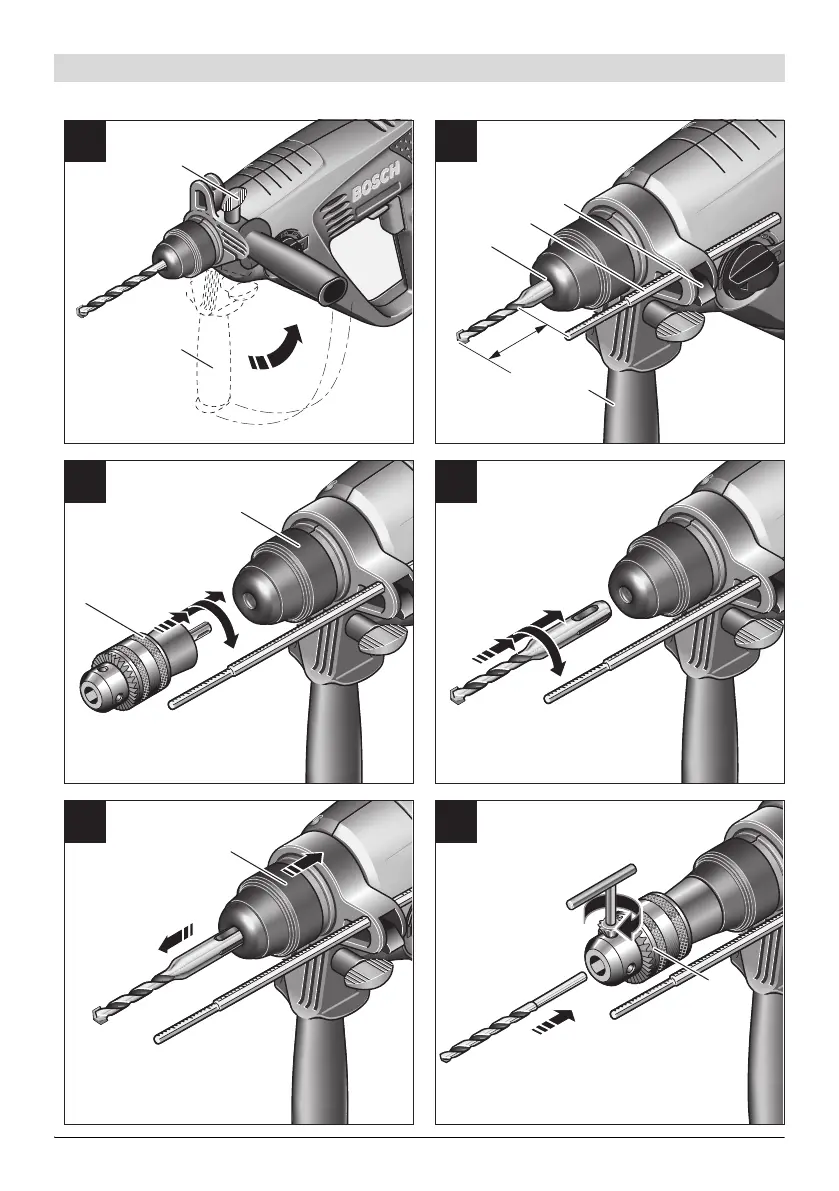 BOSCH