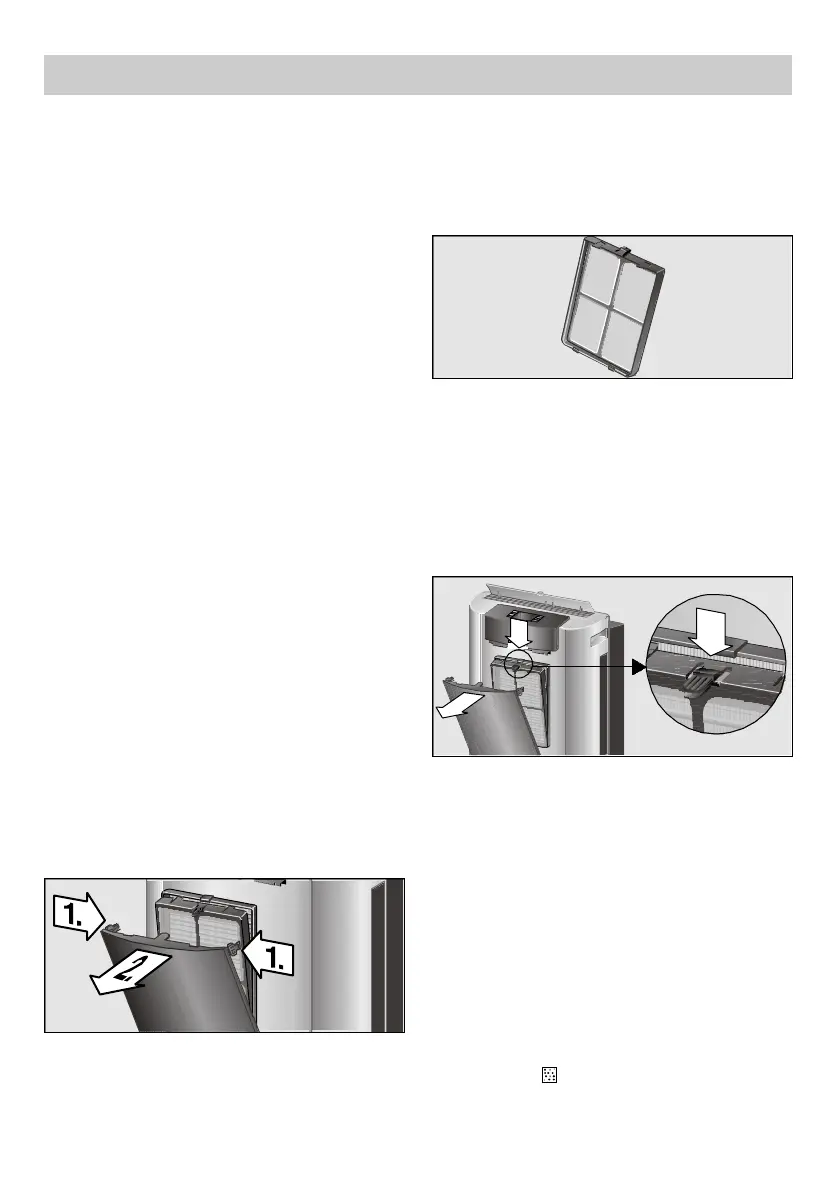 1.

2.

1.