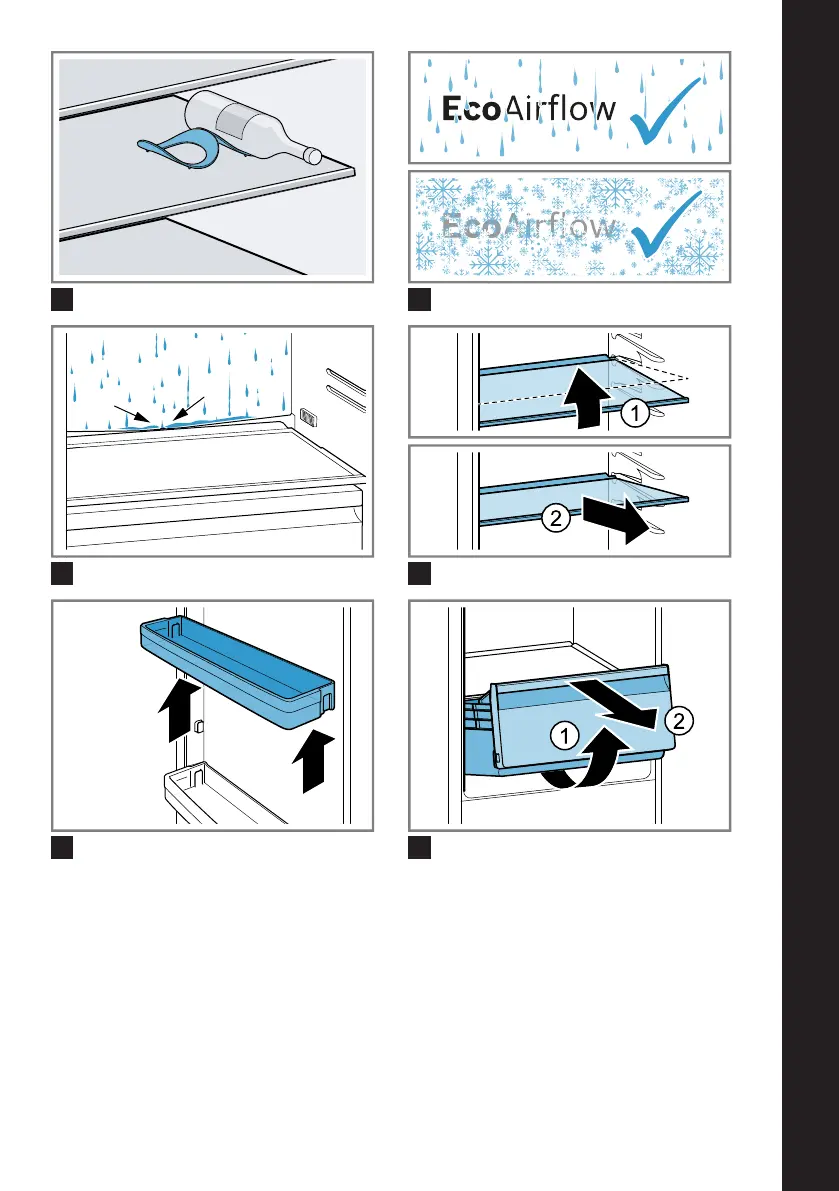 EcoAirflow

EcoAirflow

1

2

1

2