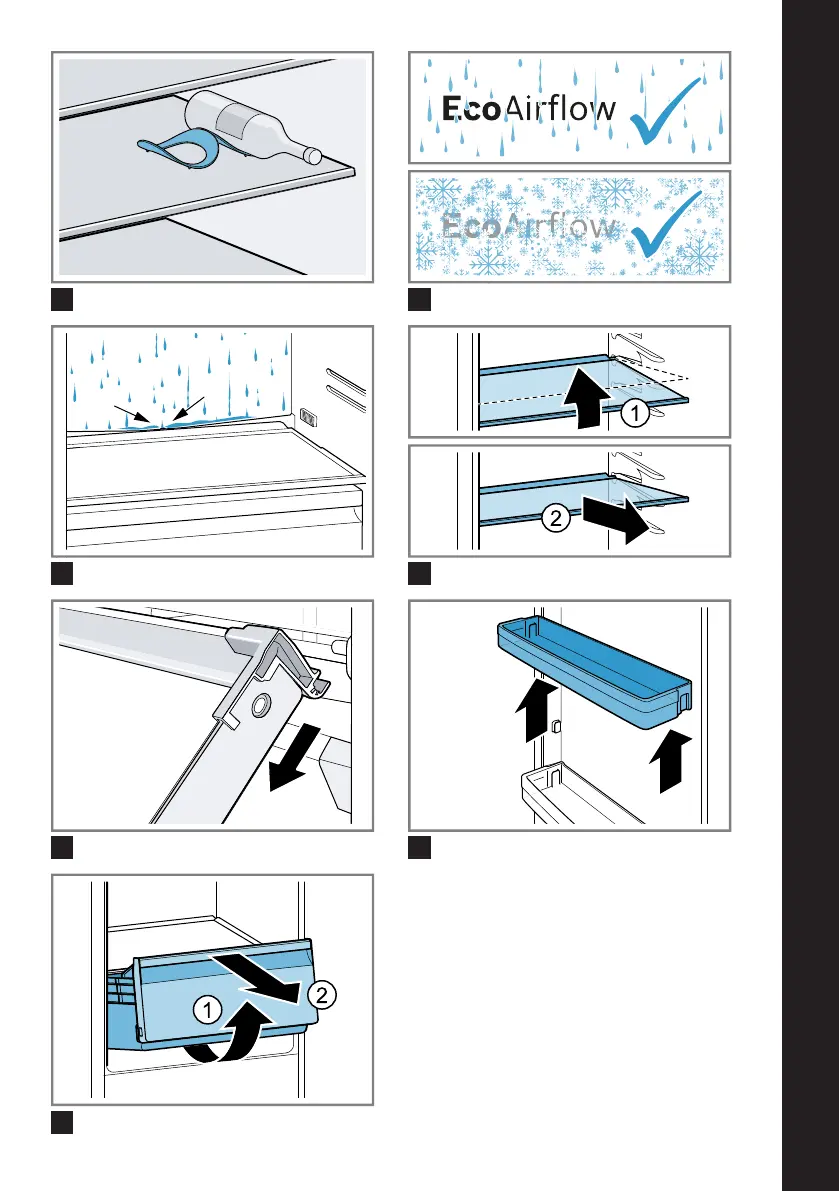 EcoAirflow

EcoAirflow

1

2

1

2