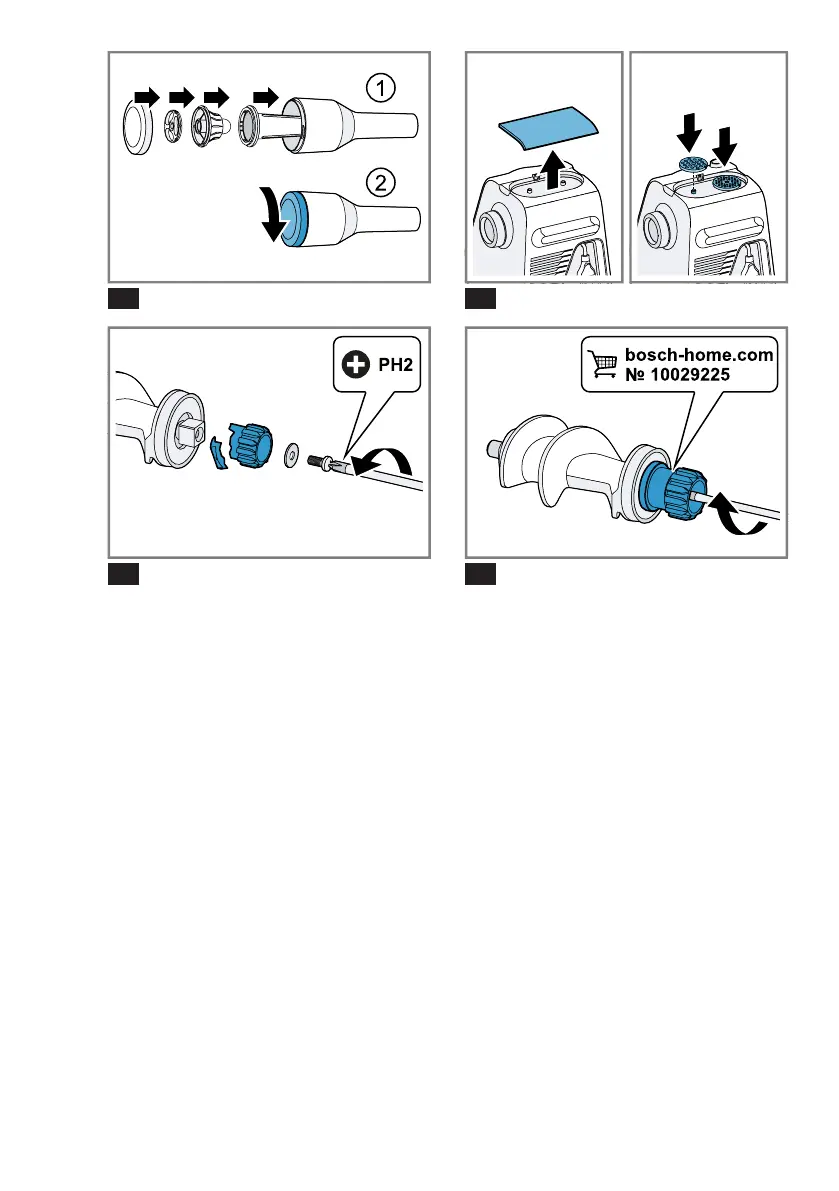 1

2

PH2

bosch-home.com
№ 10029225