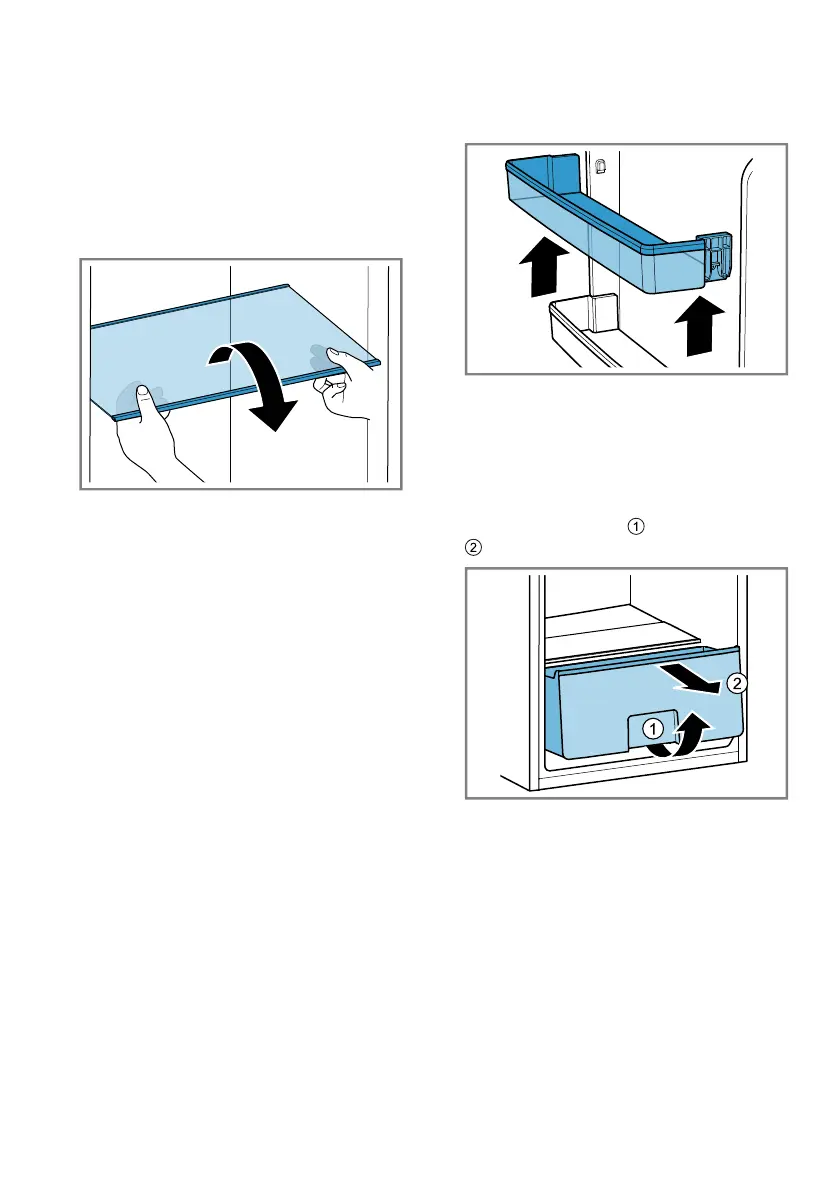 ①
②

②
①