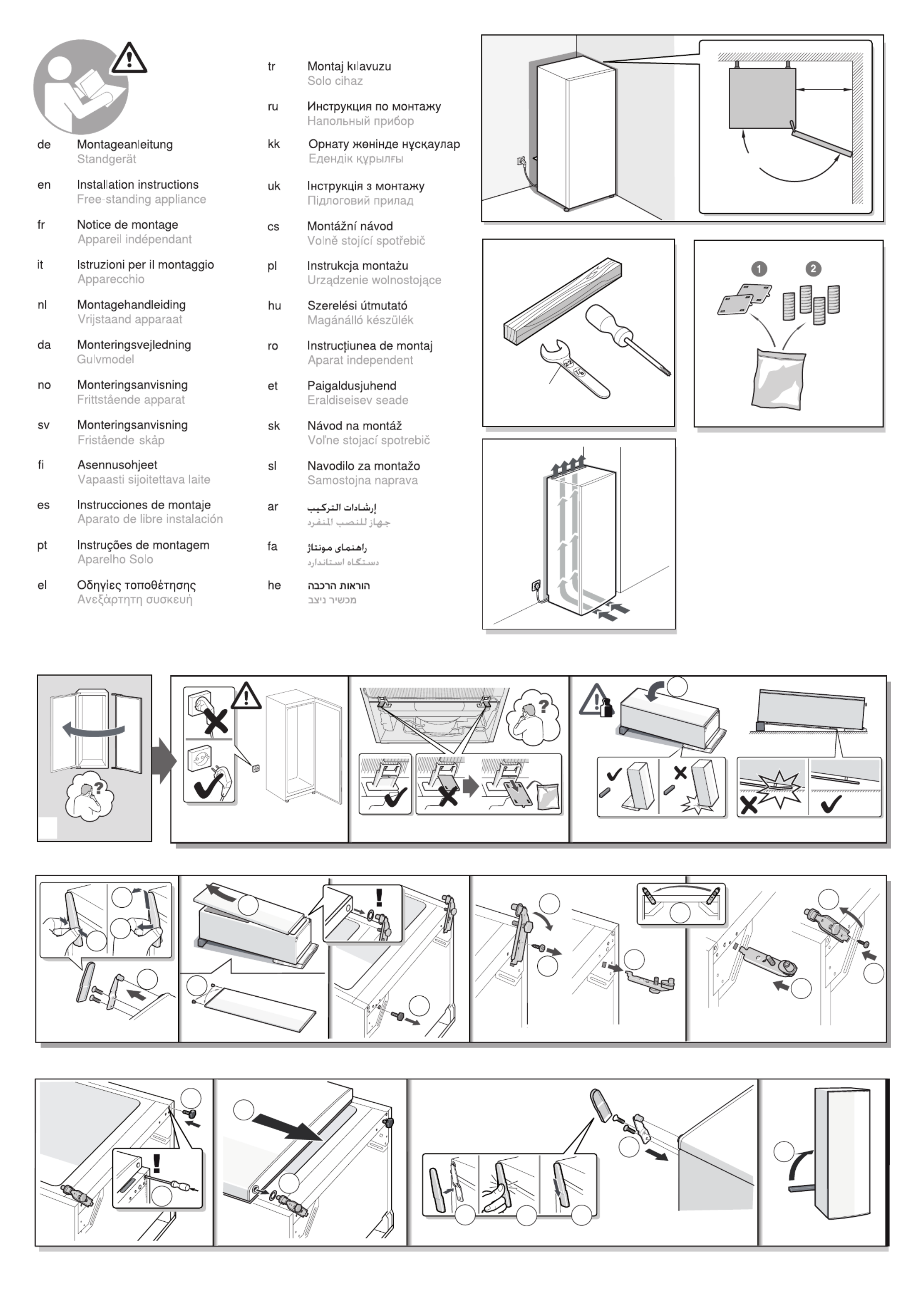 de Montageanleitung
Standgerät

en Installation instructions
Free-standing appliance

fr Notice de montage
Appareil indépendant

it Istruzioni per il montaggio
Apparecchio

nl Montagehandleiding
Vrijstaand apparaat

da Monteringsvejledning
Gulvmodel

no Monteringsanvisning
Frittstående apparat

sv Monteringsanvisning
Fristående skåp

fi Asennusohjeet
Vapaasti sijoitettava laite

es Instrucciones de montaje
Aparato de libre instalación

pt Instruções de montagem
Aparelho Solo

el Οδηγίες τοποθέτησης
Ανεξάρτητη συσκευή

tr Montaj kılavuzu
Solo cihaz

ru Инструкция по монтажу
Напольный прибор

kk Орнату жөнінде нұсқаулар
Едендік құрылғы

uk Інструкція з монтажу
Підлоговий прилад

cs Montážní návod
Volně stojící spotřebič

pl Instrukcja montażu
Urządzenie wolnostojące

hu Szerelési útmutató
Magánálló készülék

ro Instrucțiunea de montaj
Aparat independent

et Paigaldusjuhend
Eraldiseisev seade

sk Návod na montáž
Voľne stojací spotrebič

sl Navodilo za montažo
Samostojna naprava

ar إرشادات التركيب
جهاز للنصب المنفرد

fa راهنمای مونتاژ
دستگاه استاندارد

he הוראות הרכבה
מכשיר ניצב

1 2