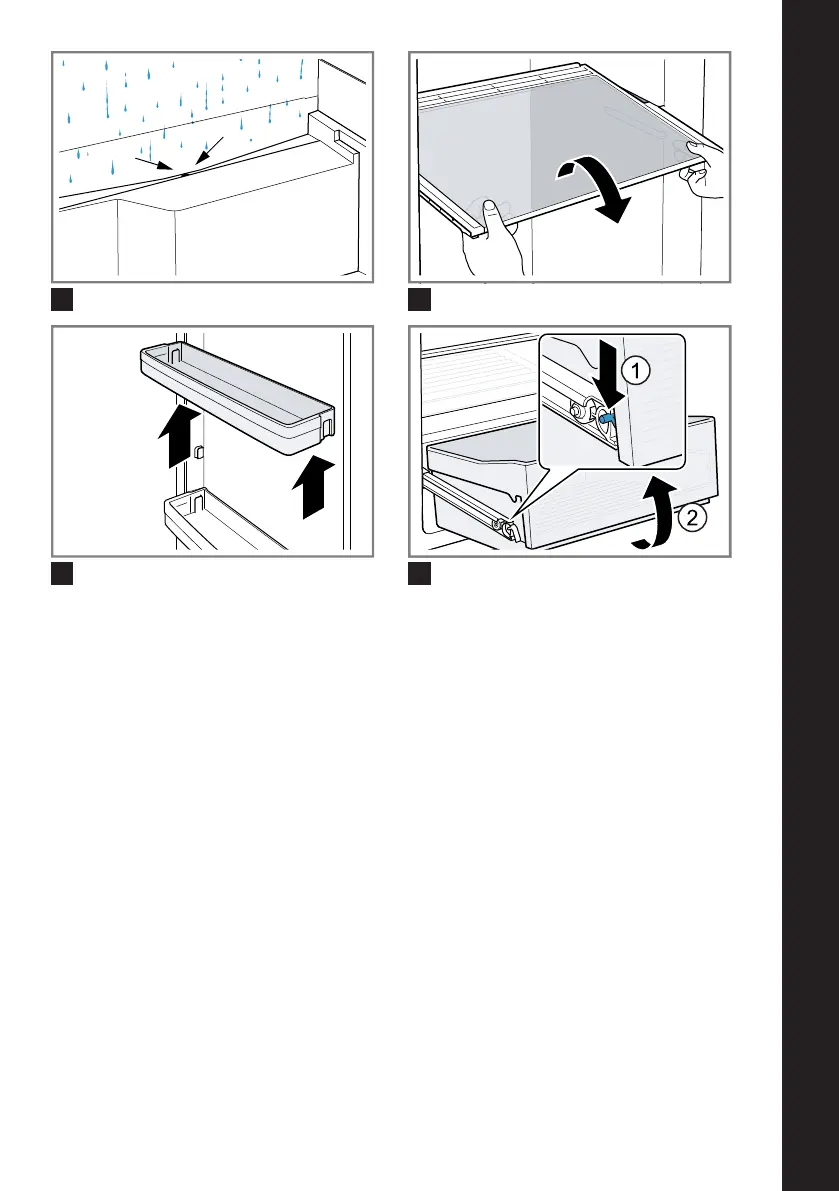 1

2