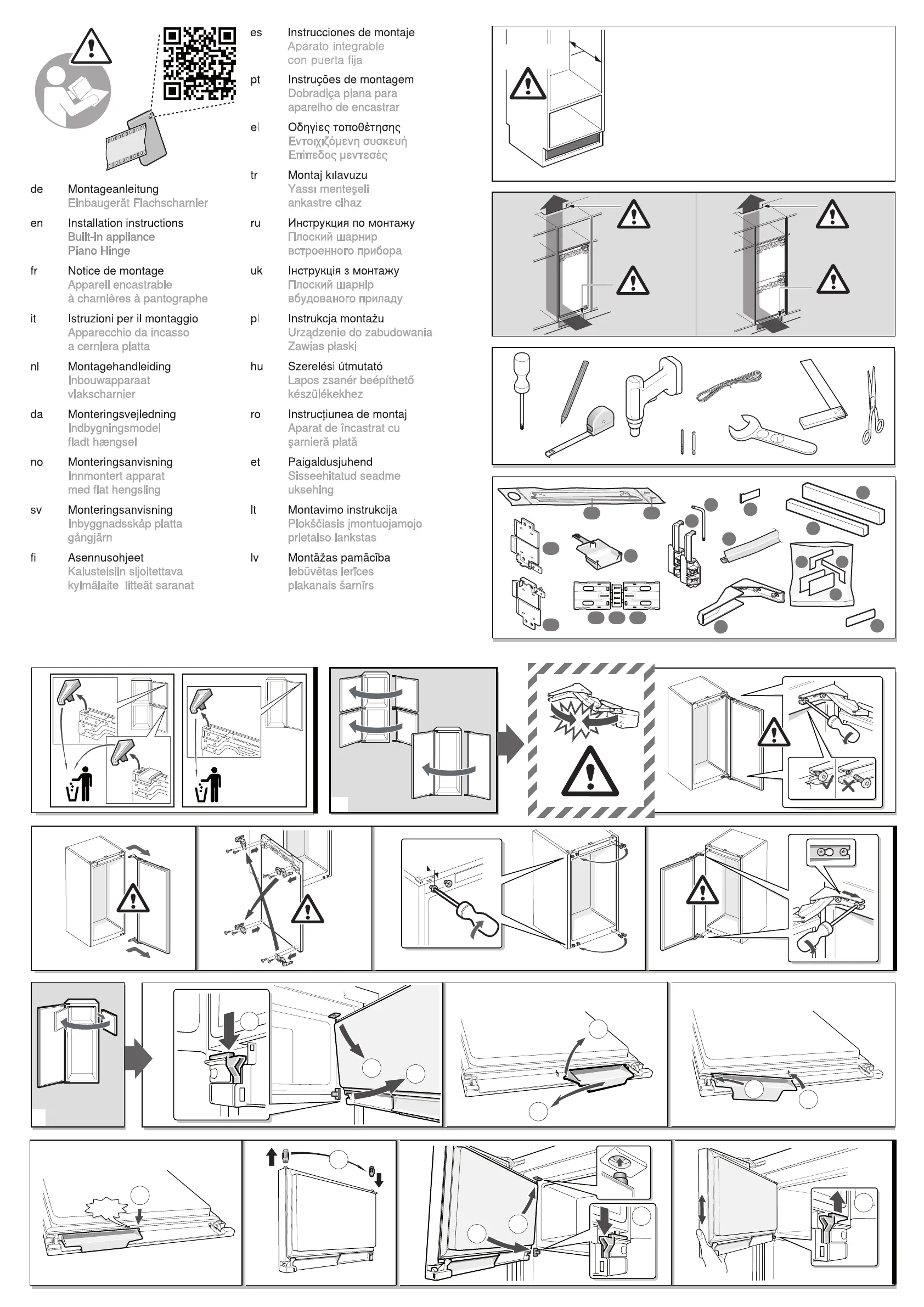 de Montageanleitung
Einbaugerät Flachscharnier

en Installation instructions
Built-in appliance
Piano Hinge

fr Notice de montage
Appareil encastrable
à charnières à pantographe

it Istruzioni per il montaggio
Apparecchio da incasso
a cerniera piatta

nl Montagehandleiding
Inbouwapparaat
vlakscharnier

da Monteringsvejledning
Indbygningsmodel
fladt hængsel

no Monteringsanvisning
Innmontert apparat
med flat hengsling

sv Monteringsanvisning
Inbyggnadsskåp platta
gångjärn

fi Asennusohjeet
Kalusteisiin sijoitettava
kylmälaite litteät saranat

es Instrucciones de montaje
Aparato integrable
con puerta fija

pt Instruções de montagem
Dobradiça plana para
aparelho de encastrar

el Οδηγίες τοποθέτησης
Εντοιχιζόμενη συσκευή
Επίπεδος μεντεσές

tr Montaj kılavuzu
Yassı menteşeli
ankastre cihaz

ru Инструкция по монтажу
Плоский шарнир
встроенного прибора

uk Інструкція з монтажу
Плоский шарнір
вбудованого приладу

pl Instrukcja montażu
Urządzenie do zabudowania
Zawias płaski

hu Szerelési útmutató
Lapos zsanér beépíthető
készülékekhez

ro Instrucțiunea de montaj
Aparat de încastrat cu
șarnieră plată

et Paigaldusjuhend
Sisseehitatud seadme
uksehing

lt Montavimo instrukcija
Plokščiasis įmontuojamojo
prietaiso lankstas

lv Montāžas pamācība
Iebūvētas ierīces
plakanais šarnīrs