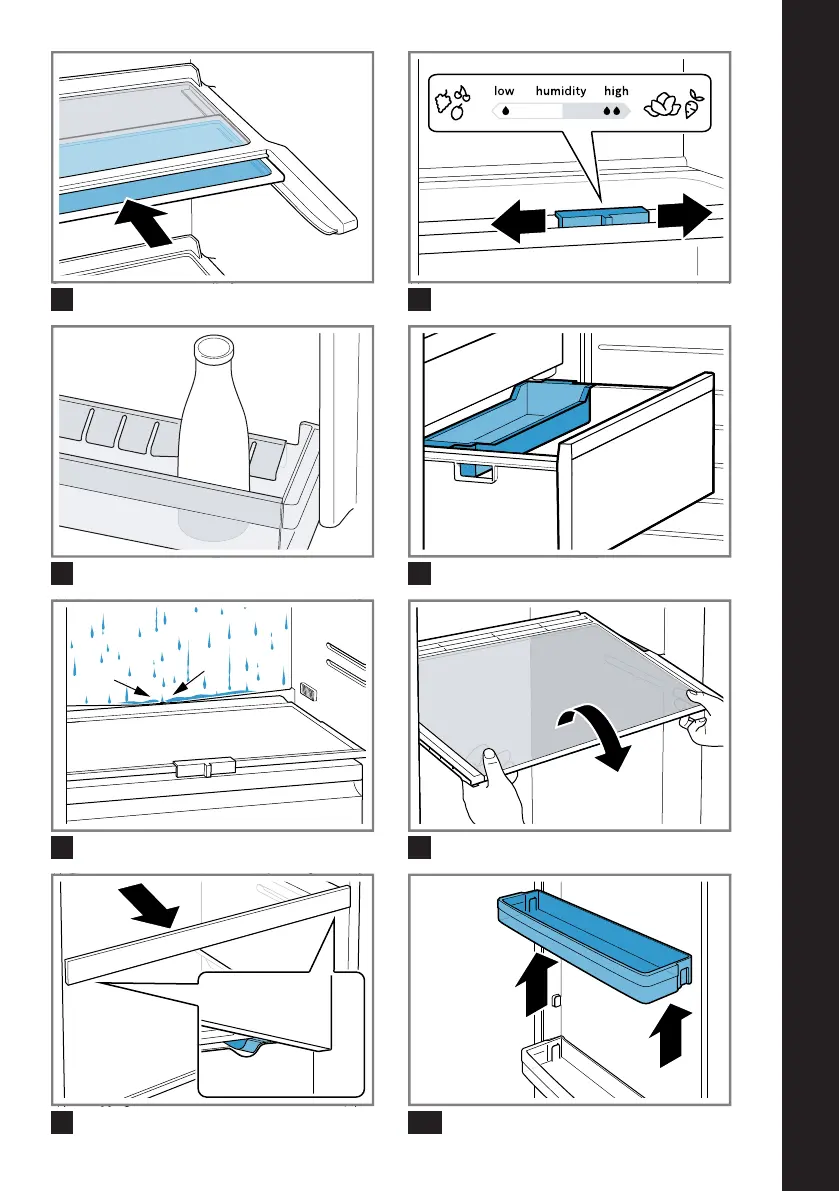 low humidity high