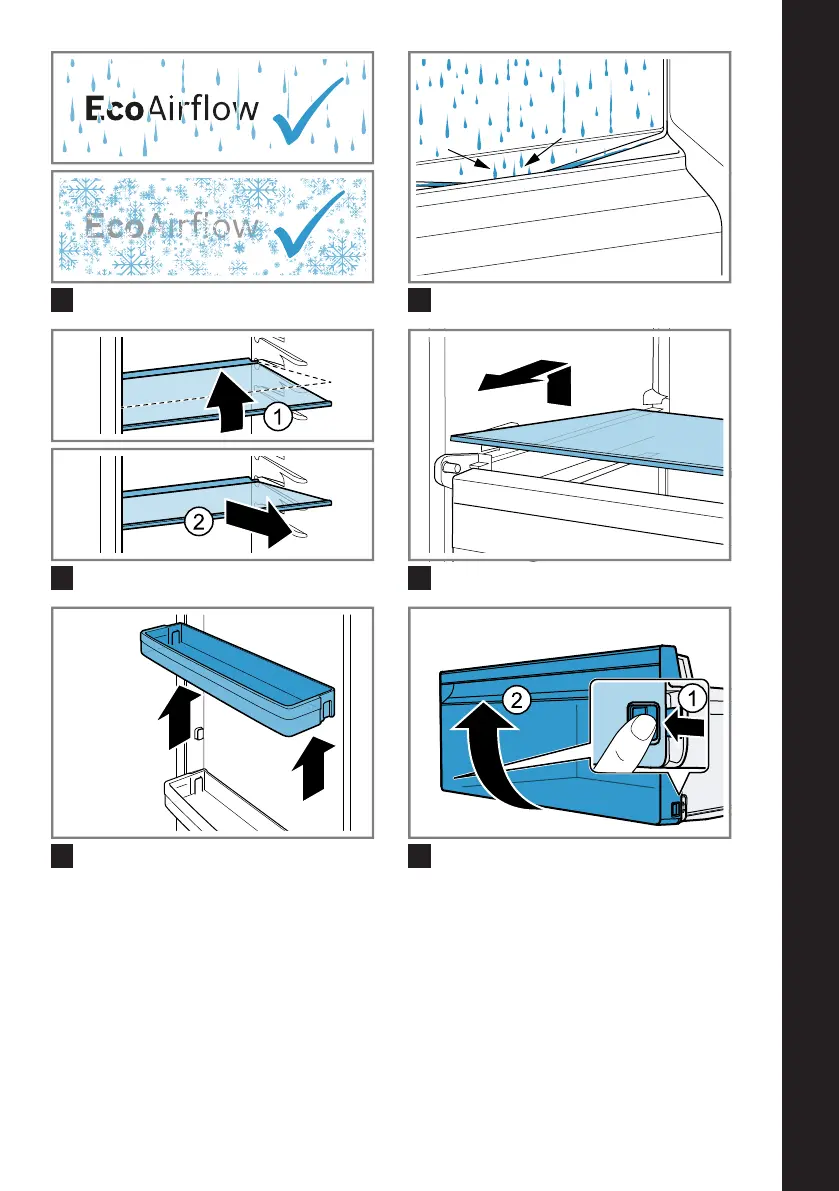 EcoAirflow

EcoAirflow

1

2

2

1