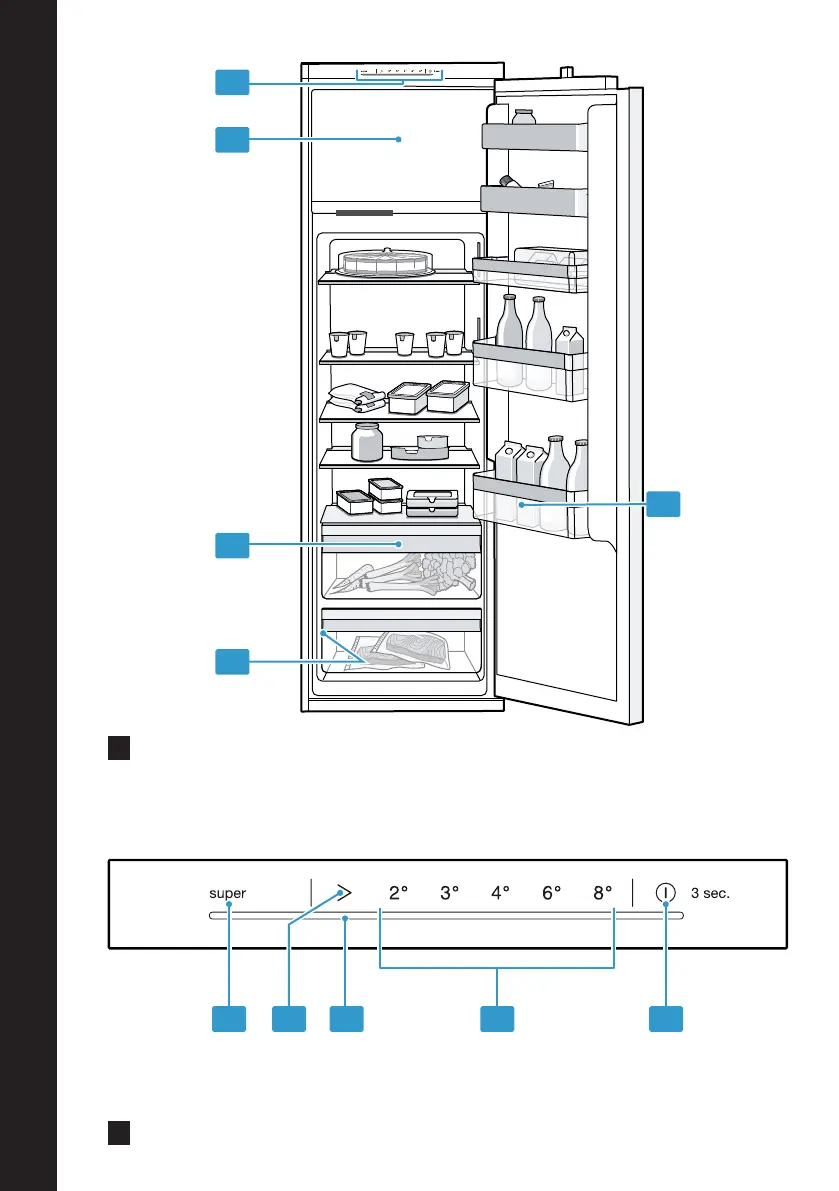 super
2° 3° 4° 6° 8°
3 sec.