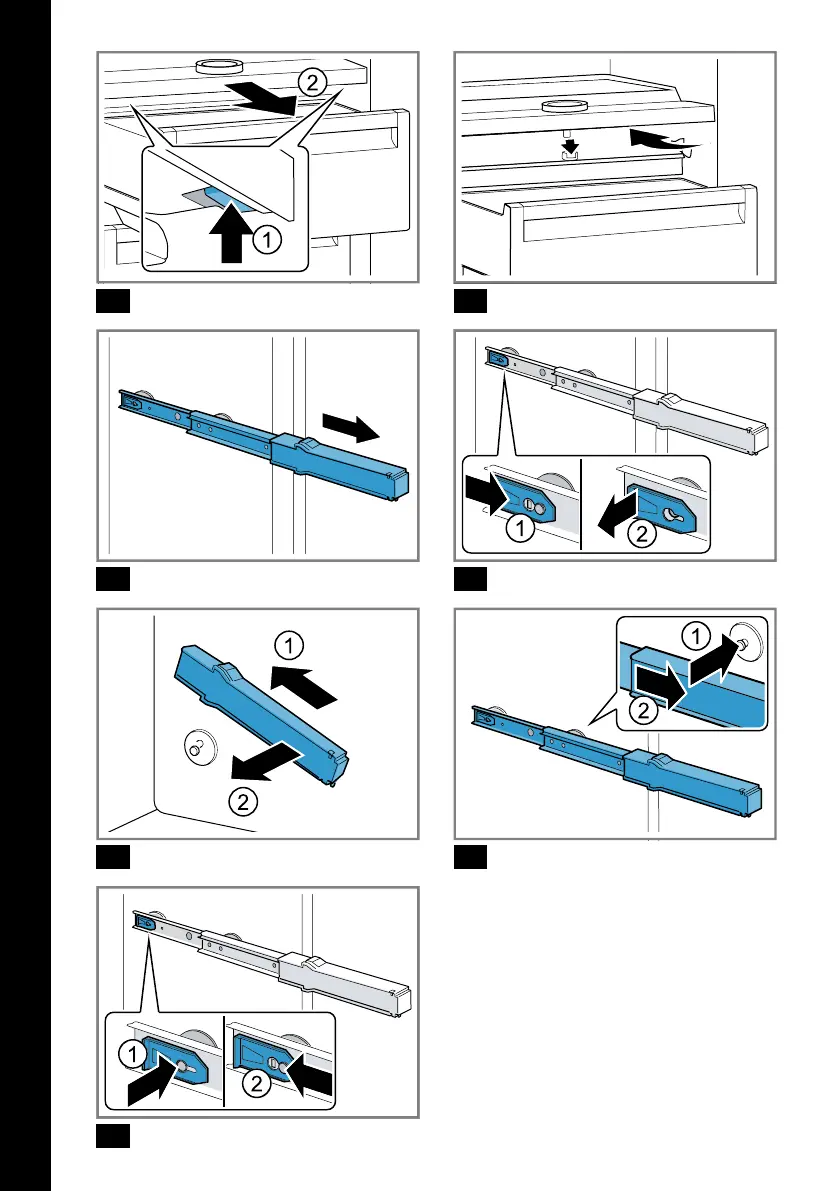 2
1
1
2
1
2
1
2
1
2