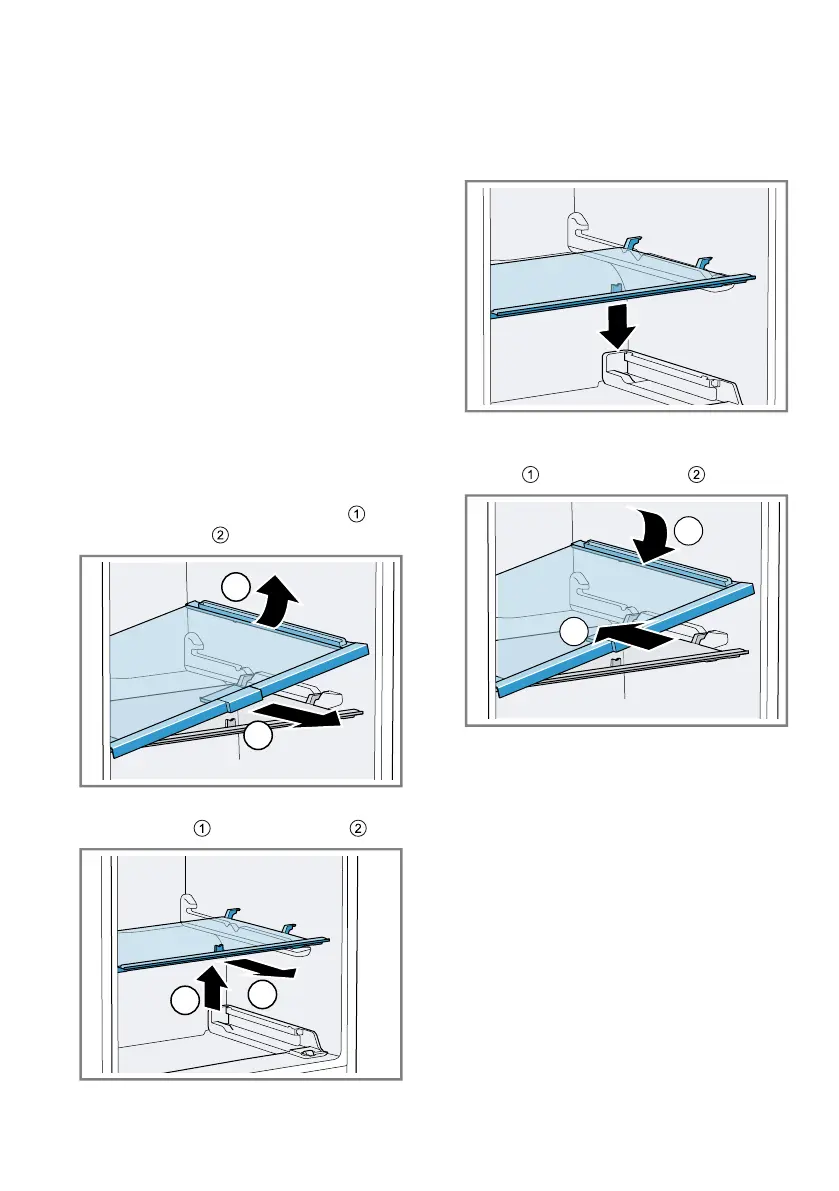 ①
②

①
②

①
②