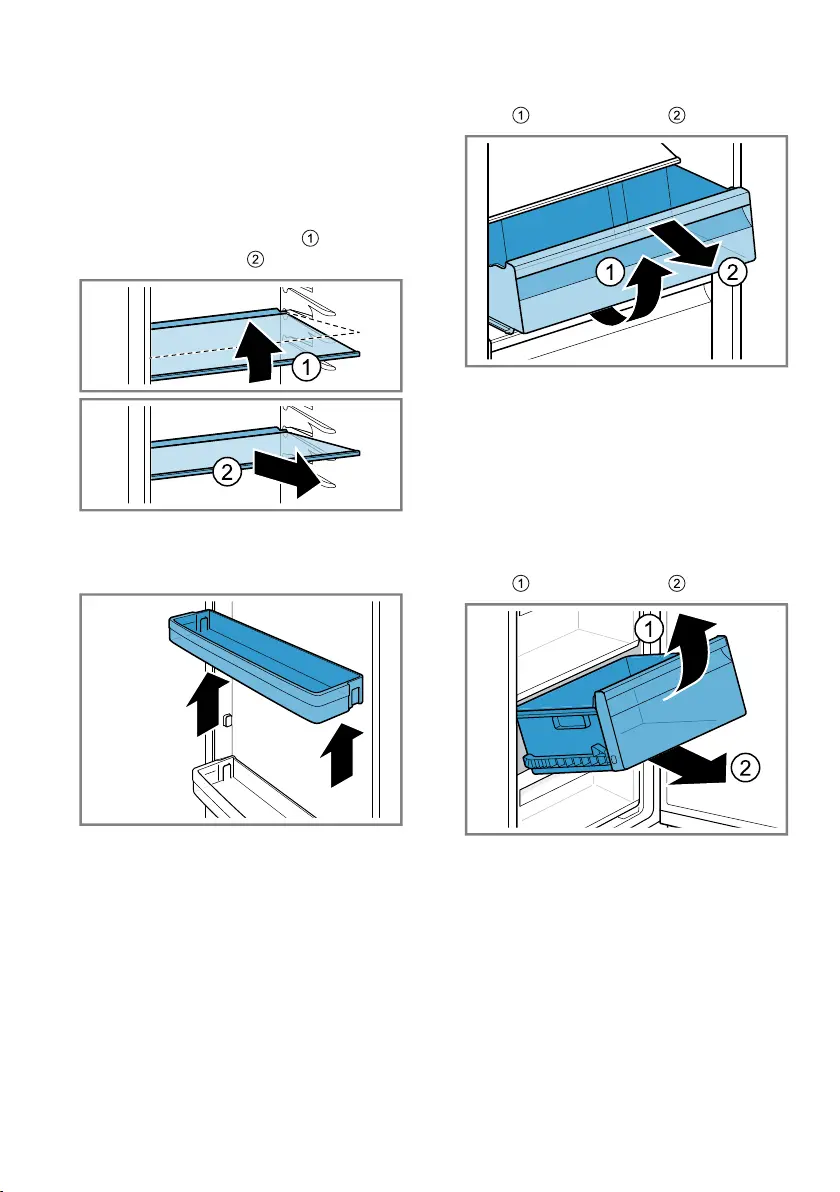 ①
②
①
②
1
2
1
2
①
②
1
2