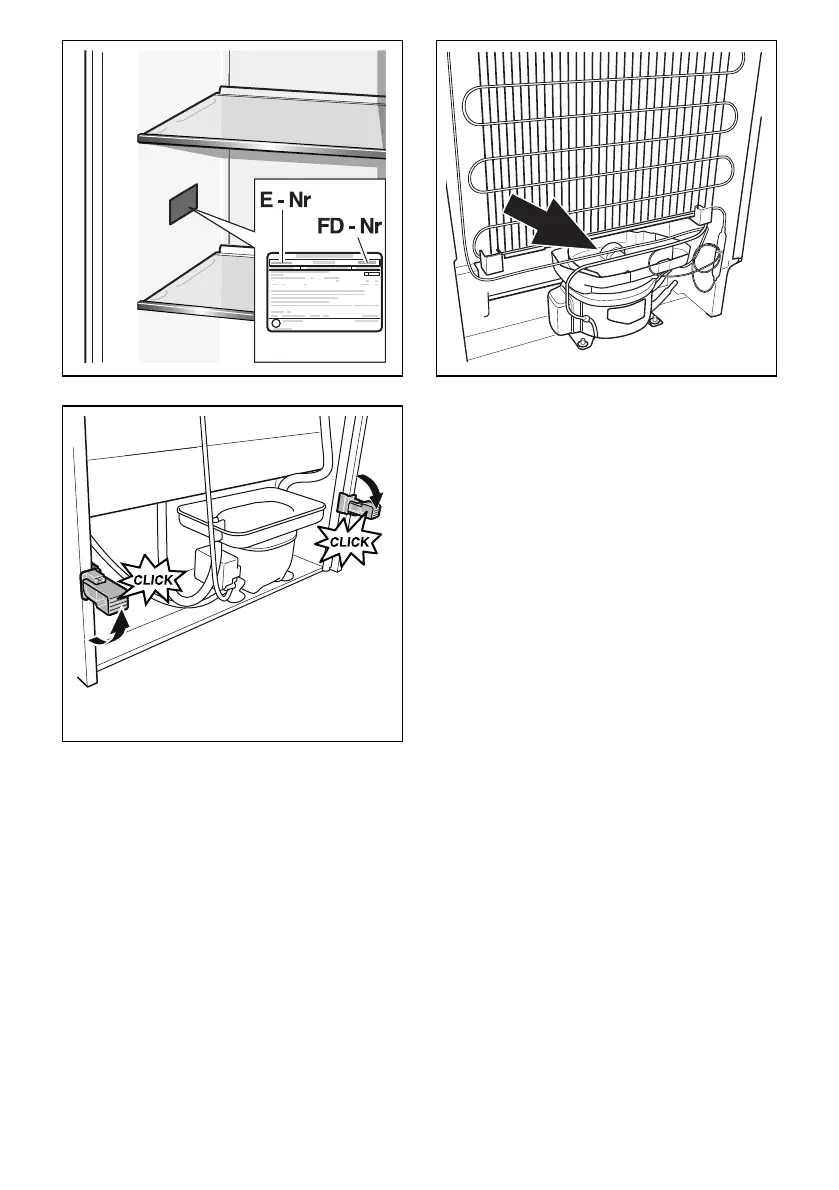 E - Nr
FD - Nr

CLICK
CLICK