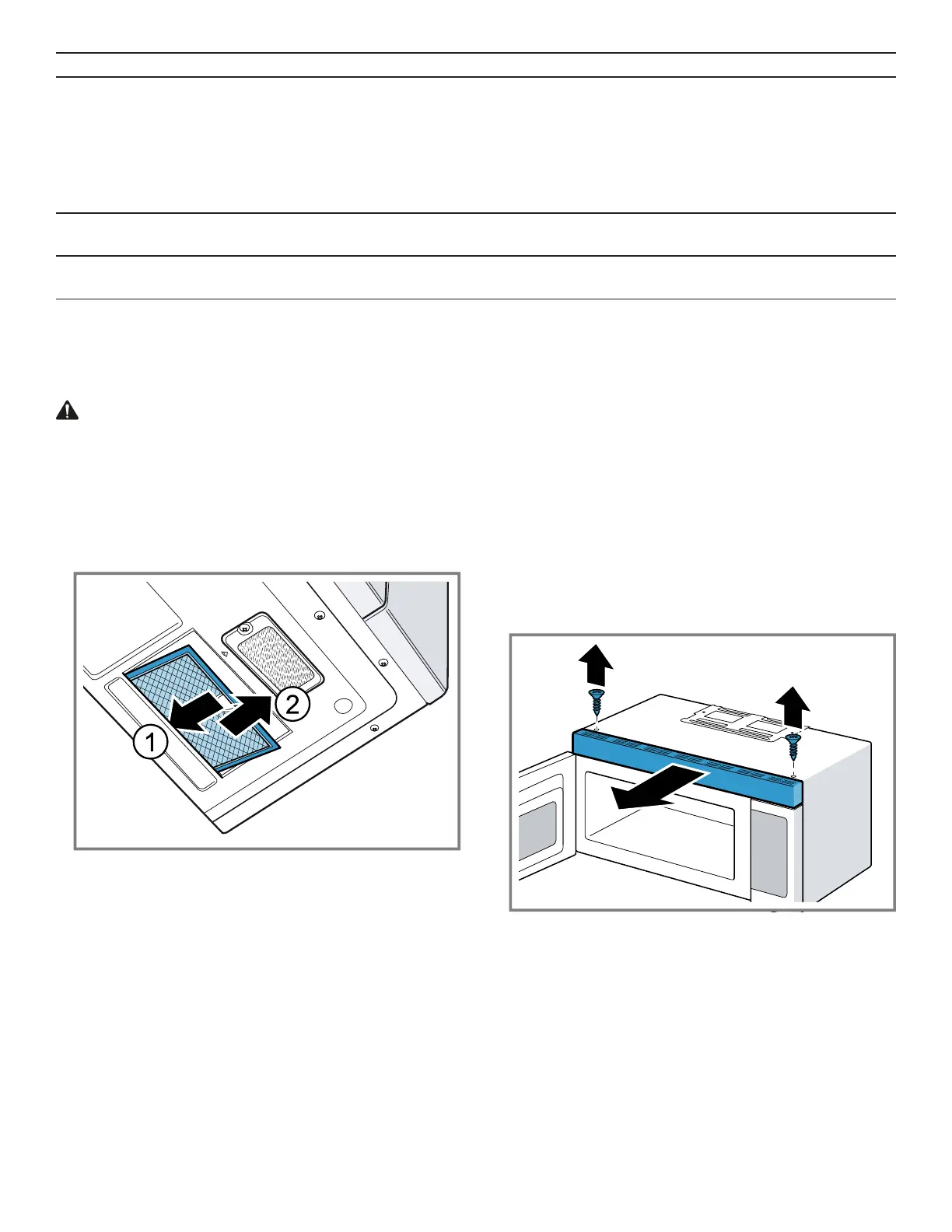 1

2