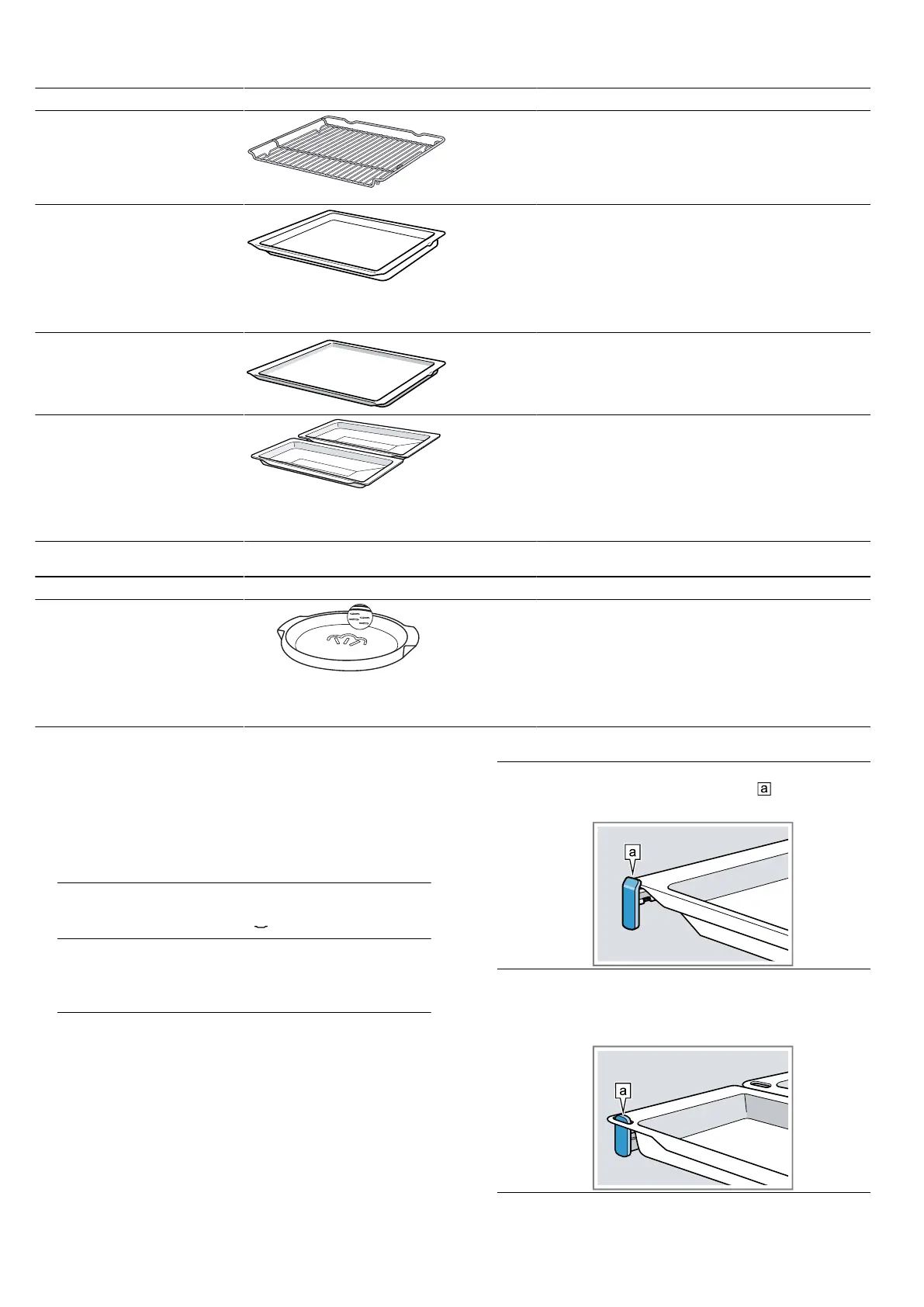 a

a

a