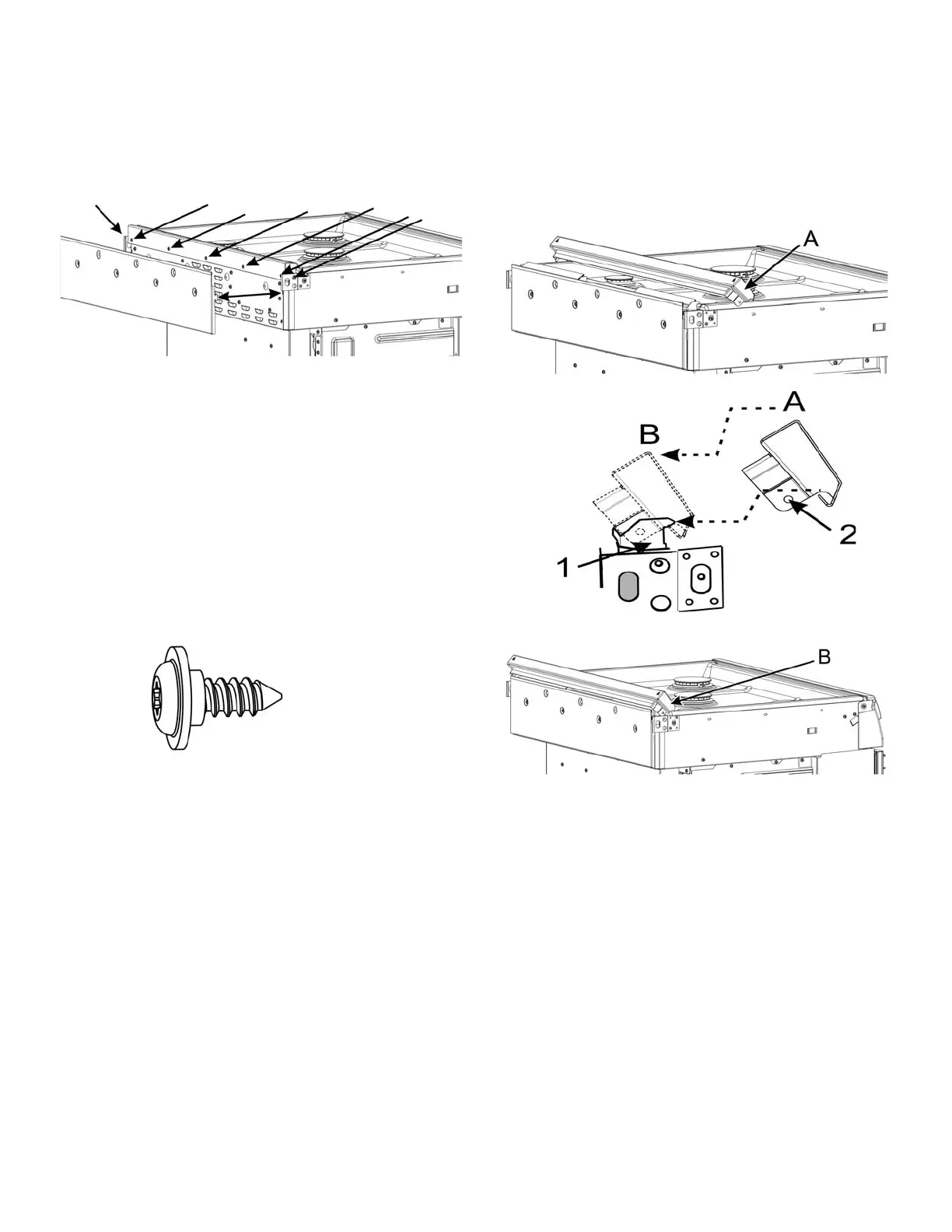 A

A

B

2

1

B