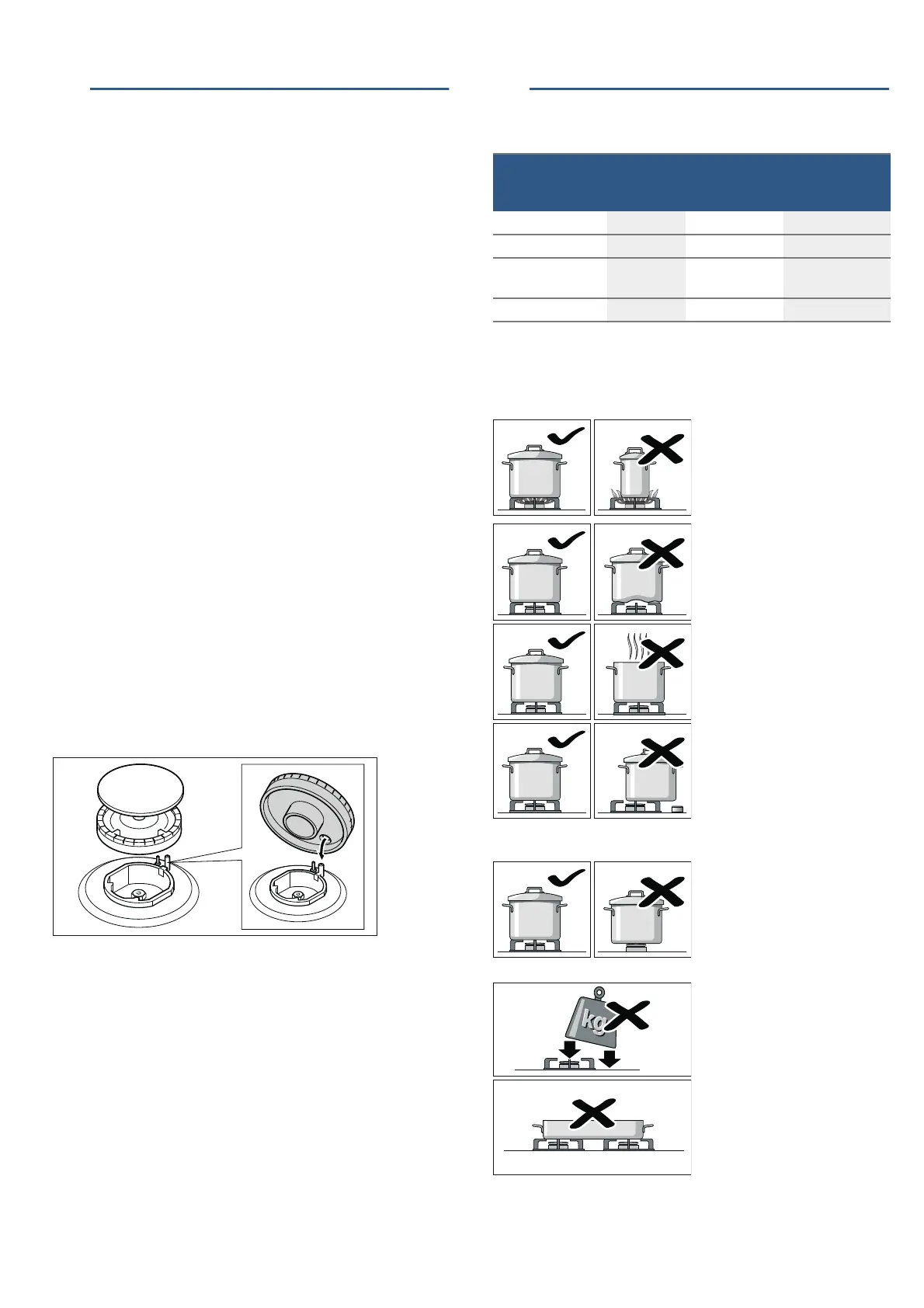 kg