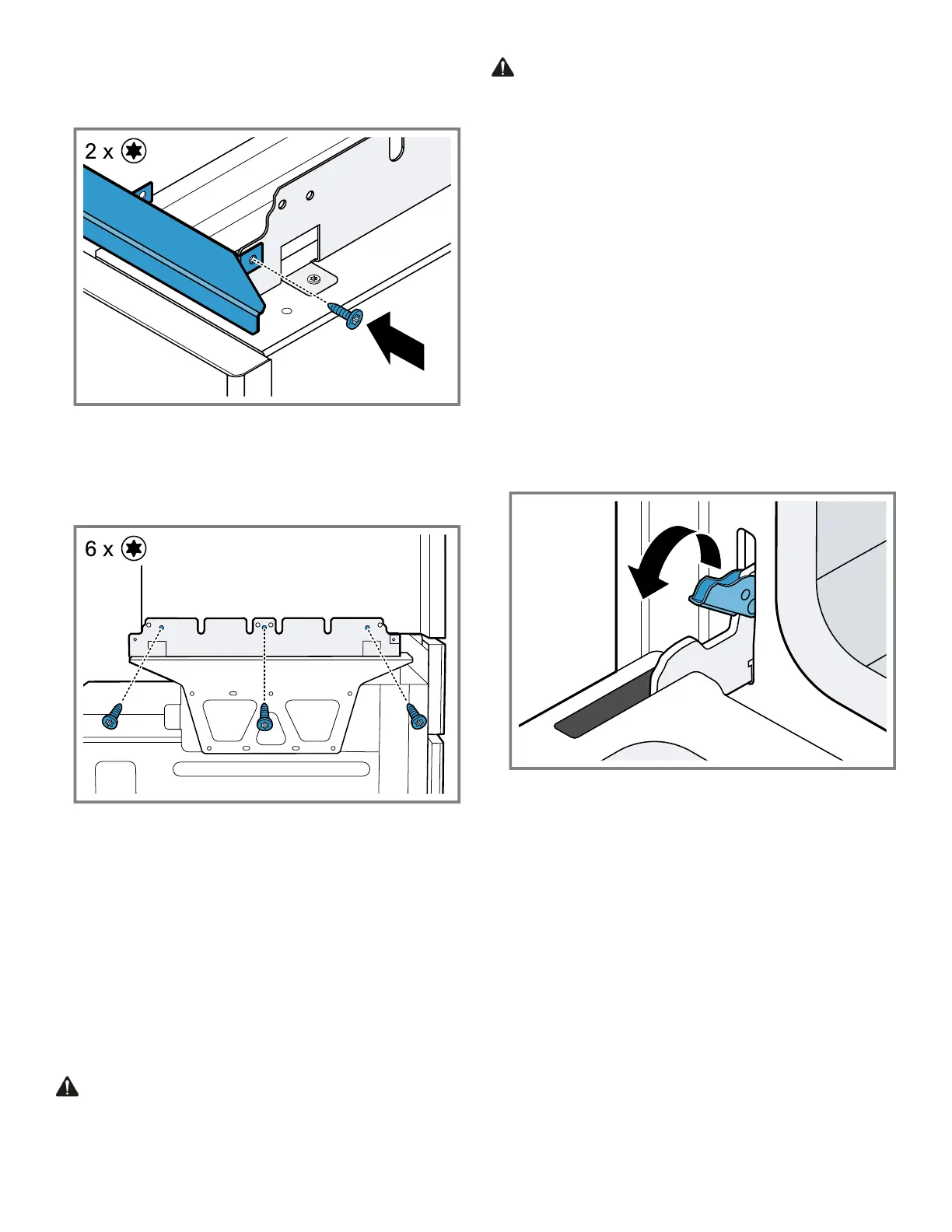 2 x

6 x