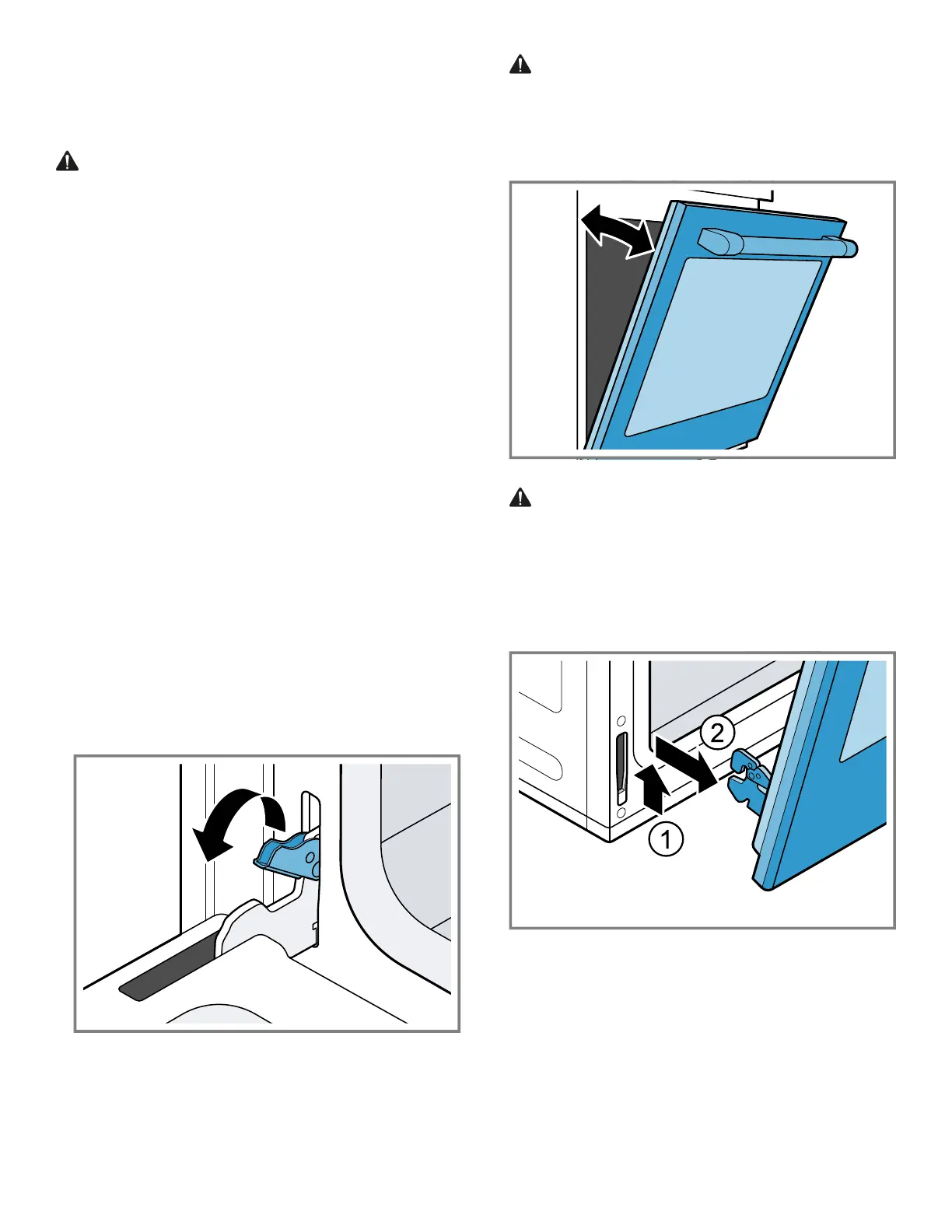 2

1