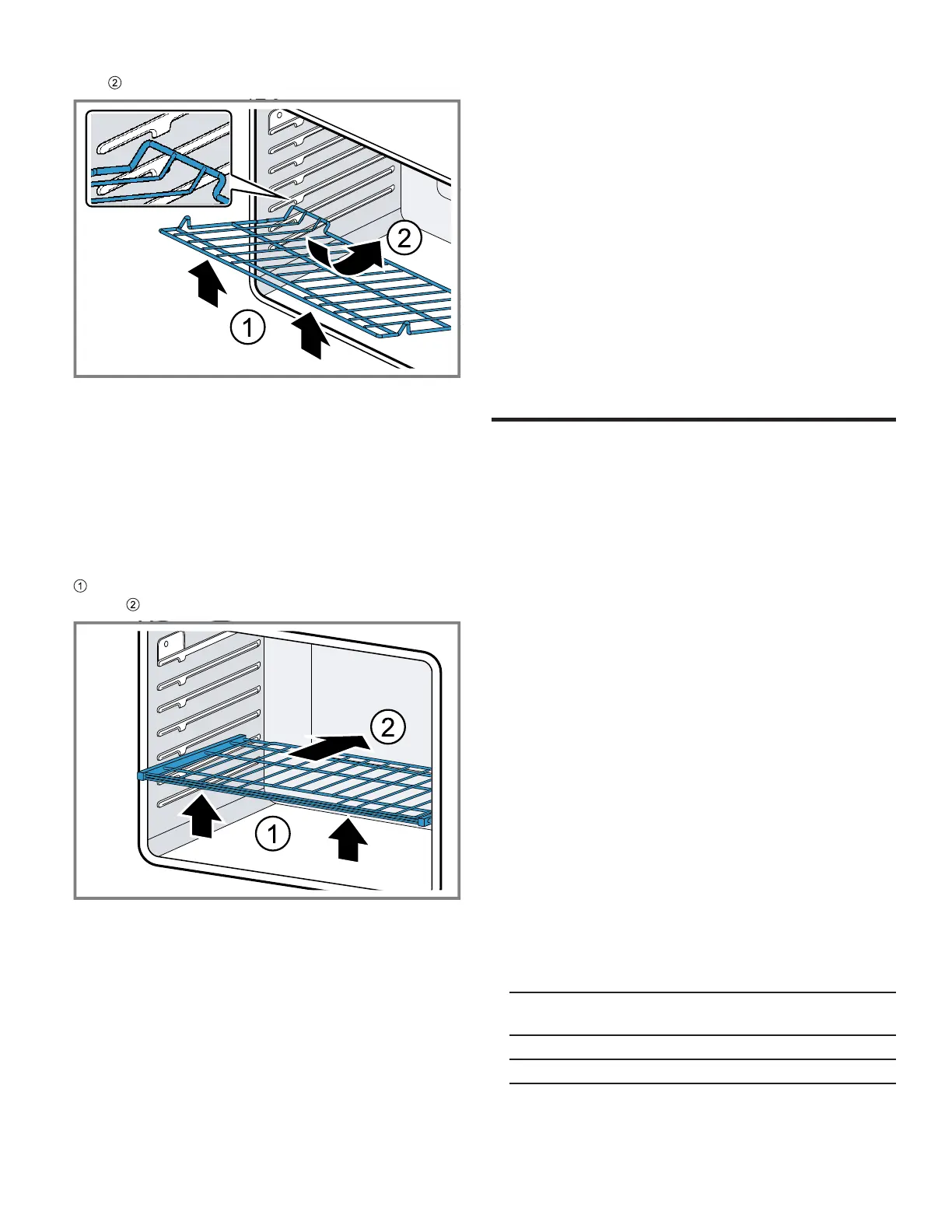 ②

2

1

①
②

2

1