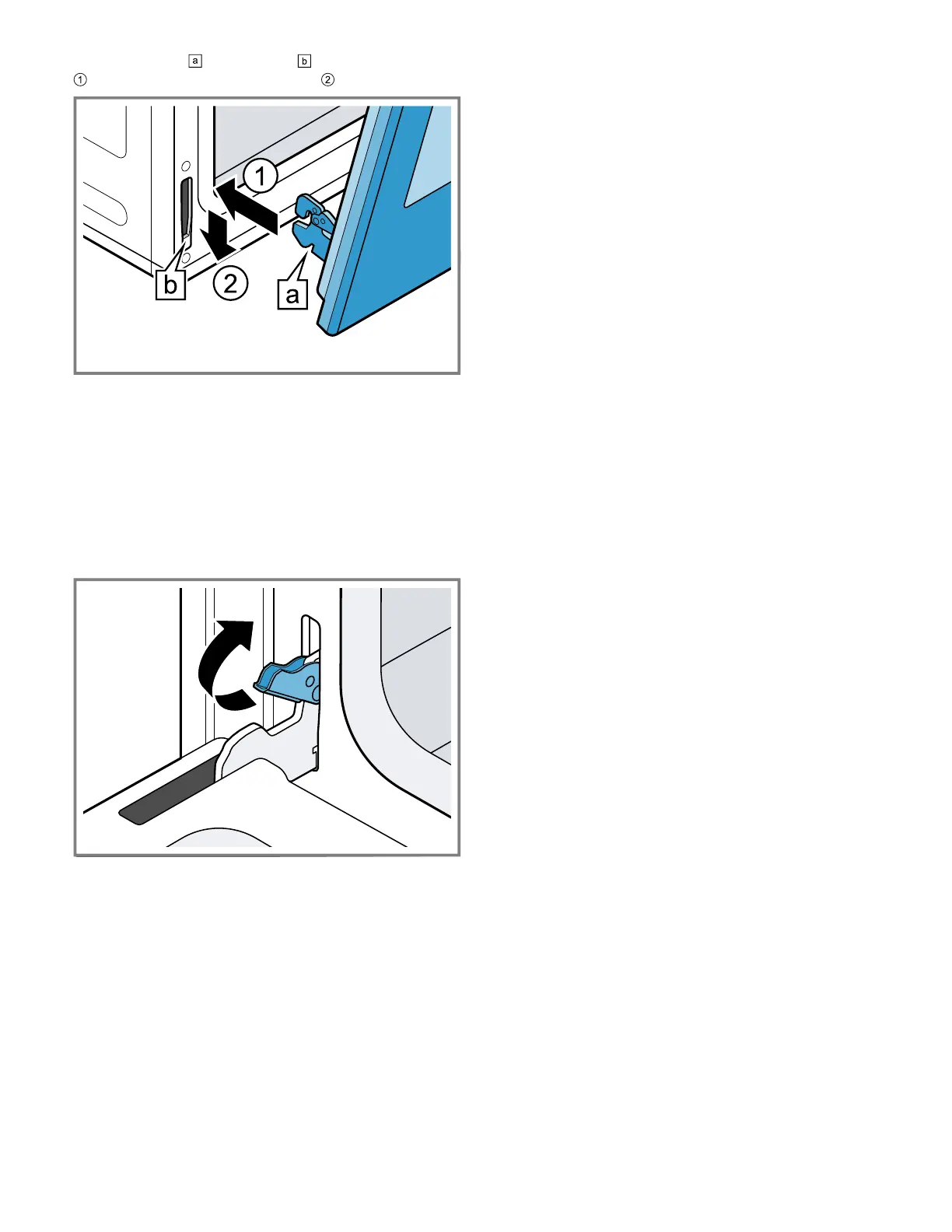 a b
① ②

1
b 2 a