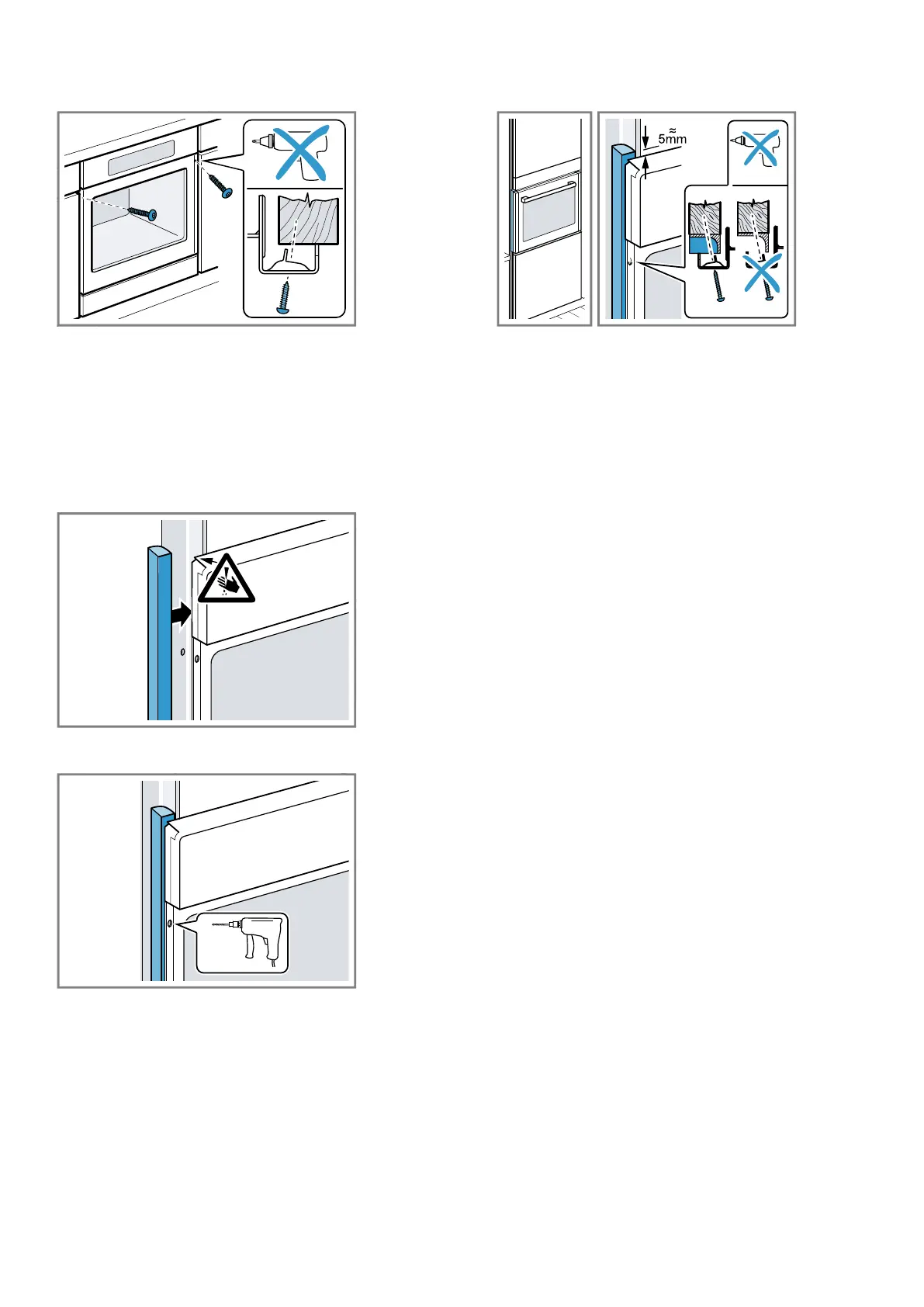 $\approx$ 5mm