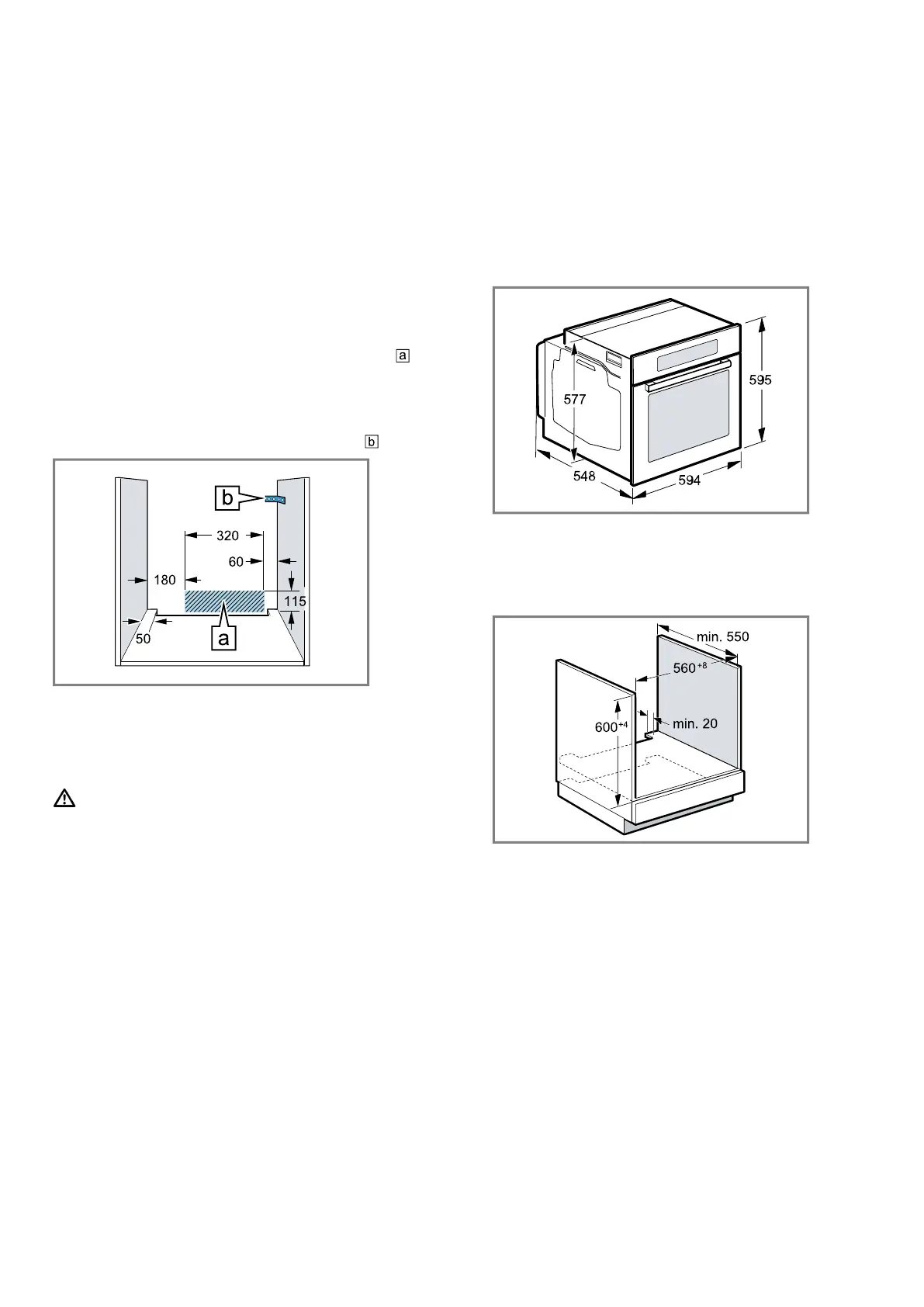 a

b

b

320

60

180

115

50

a

577

595

548

594

min. 550

$560^{+8}$

$600^{+4}$

min. 20