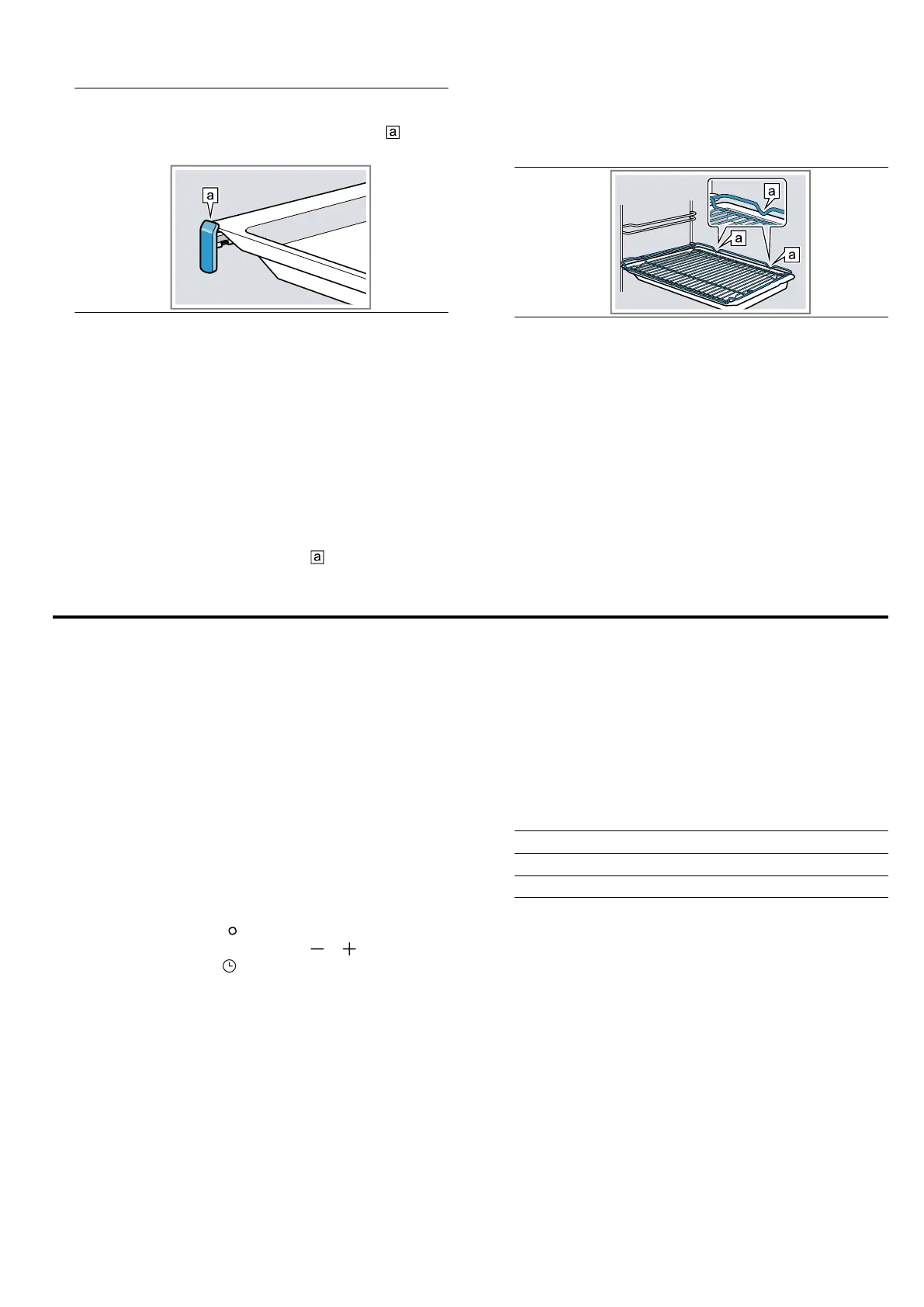 a

a

a

a

a

a