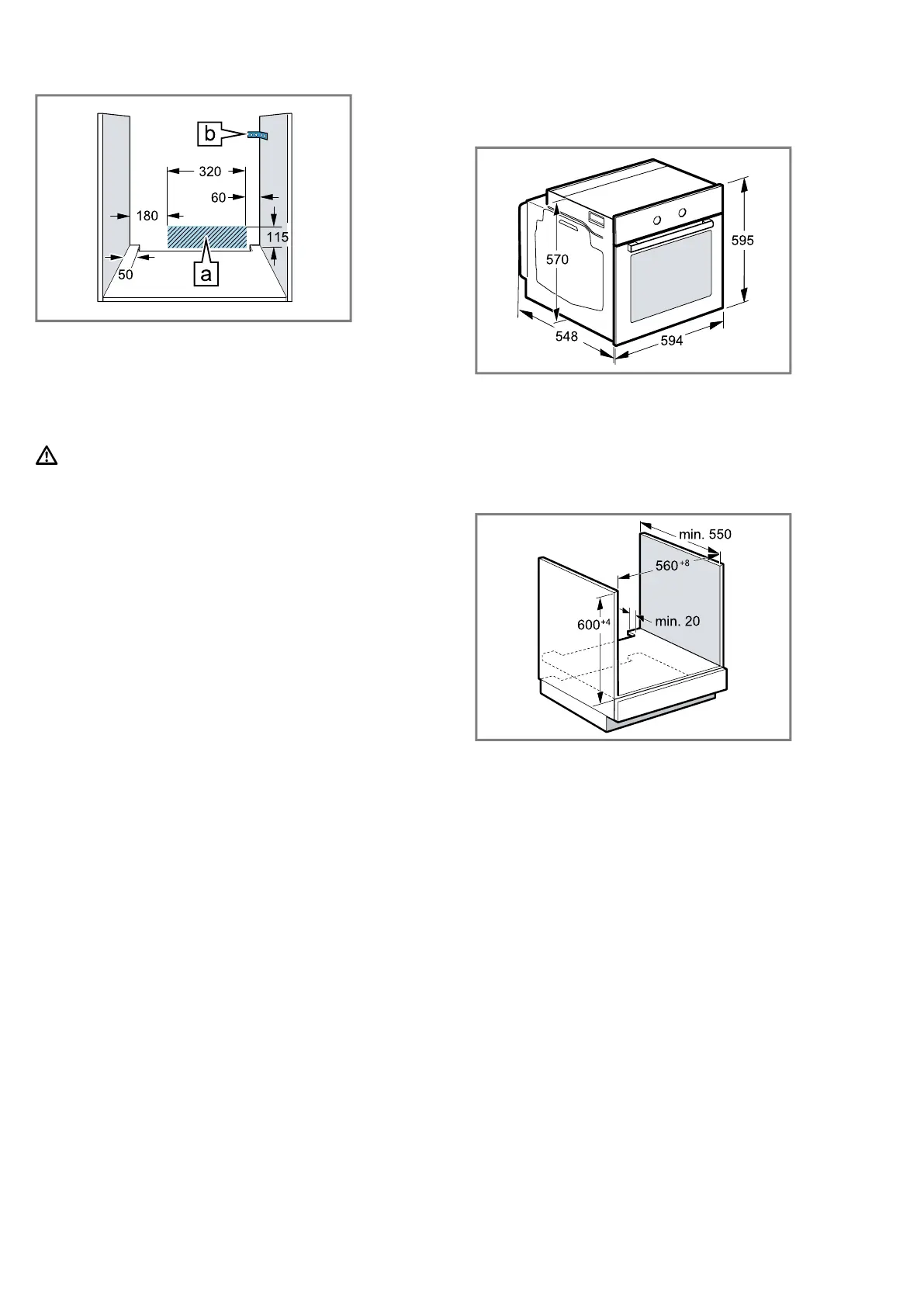 b

320

60

180

115

50

a

570

595

548

594

min. 550

$560^{+8}$

$600^{+4}$

min. 20