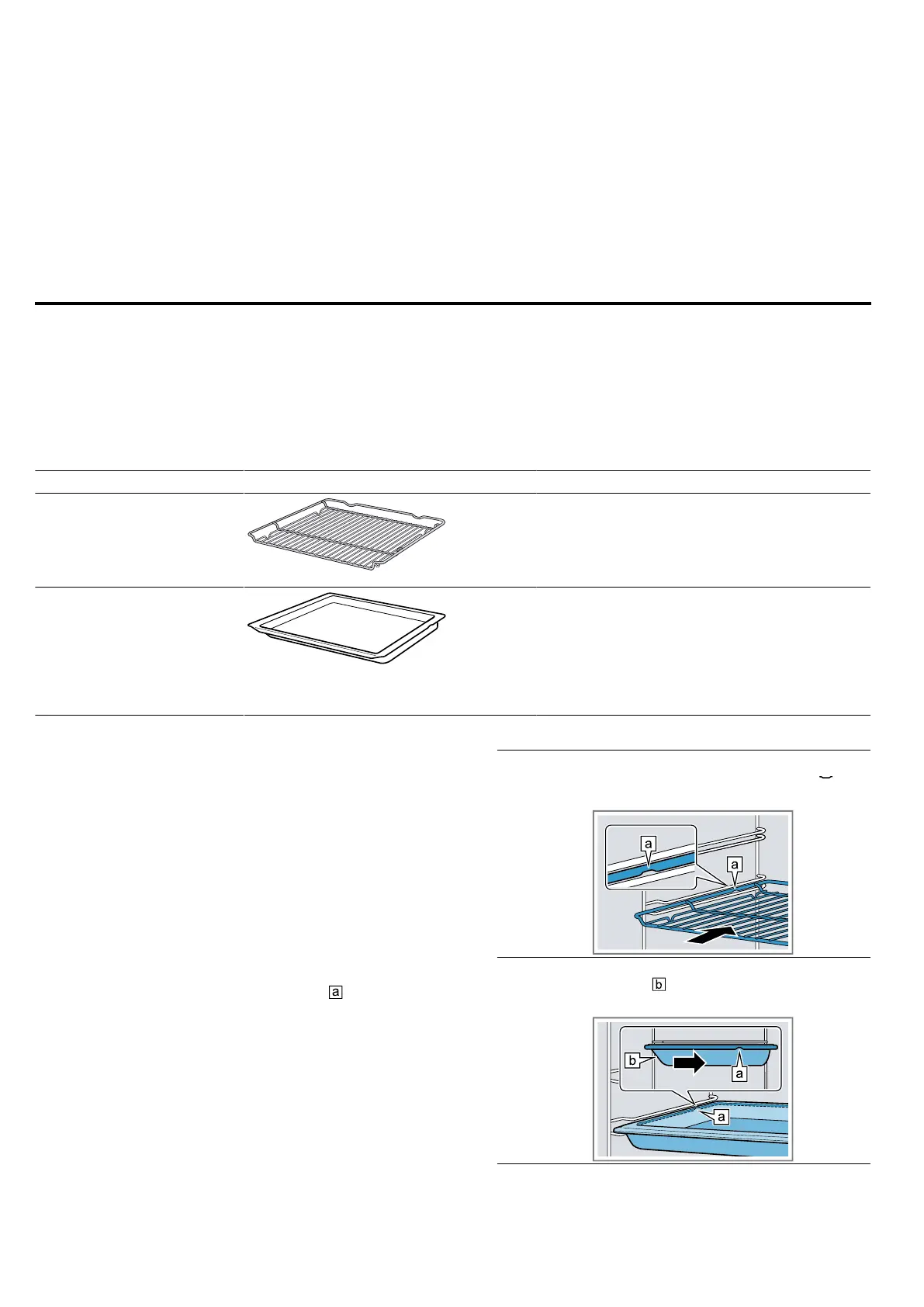 a

a

a

b

b

a

a