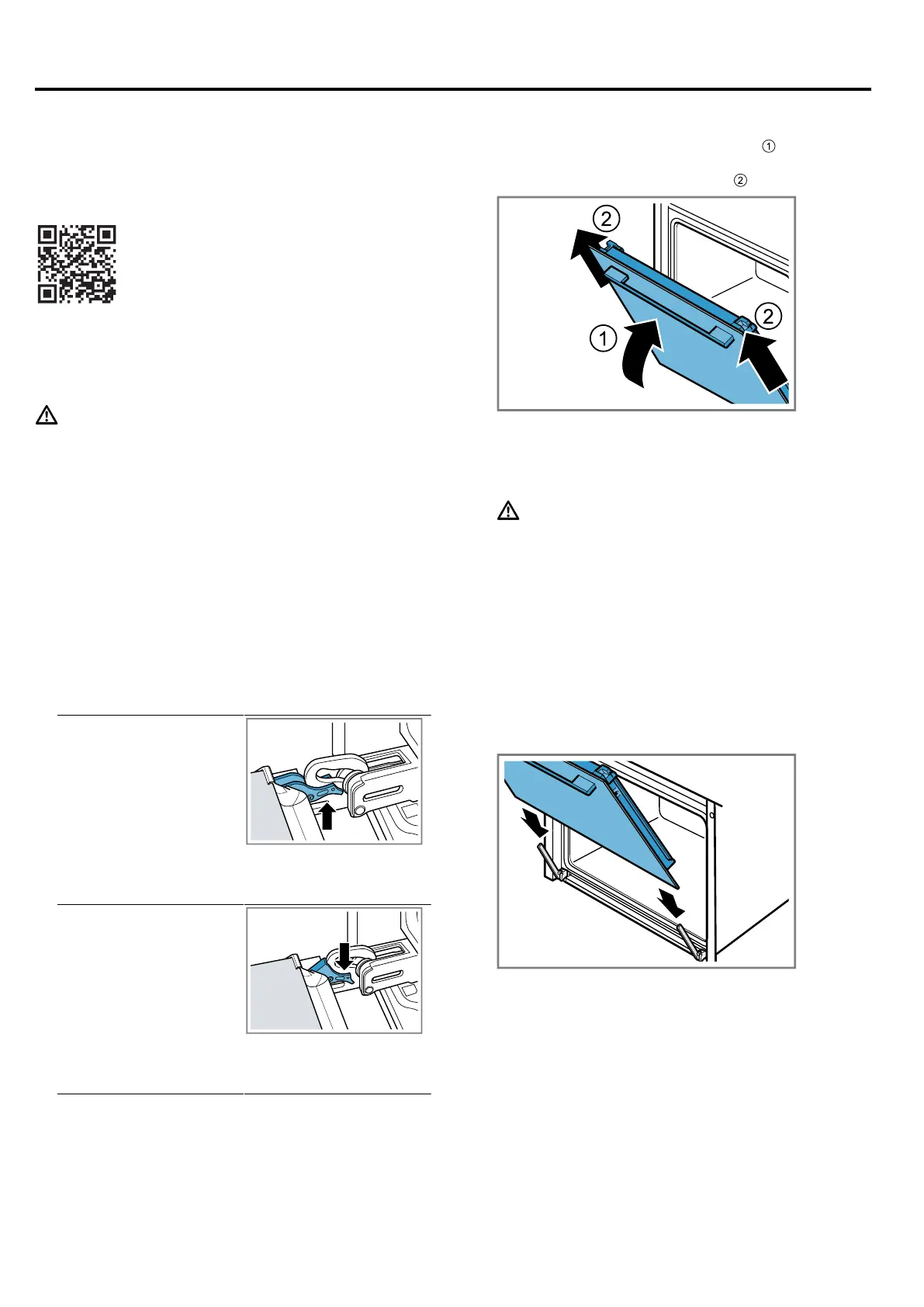 ①

②

②

②

①