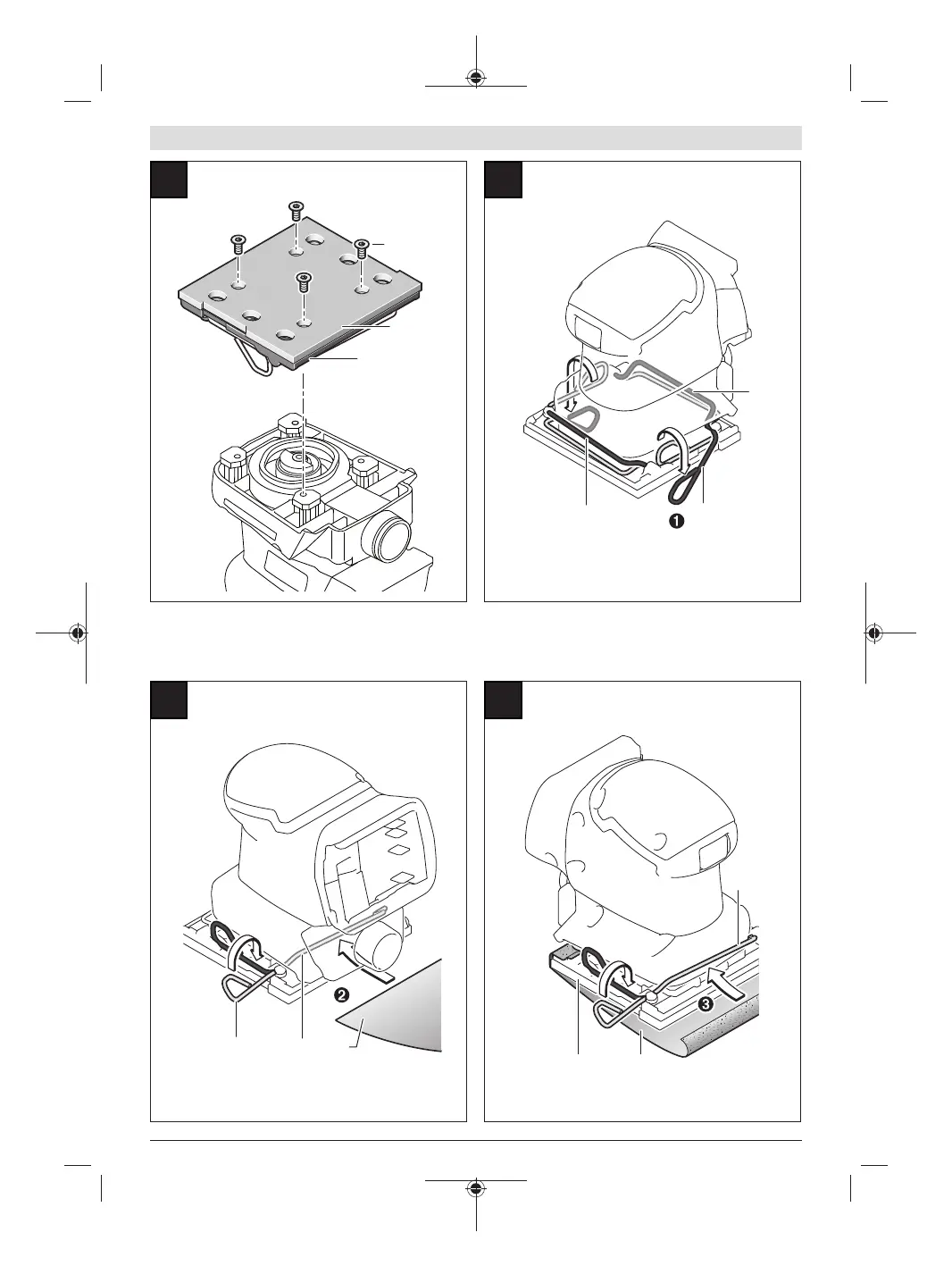 ❶

❷

❸