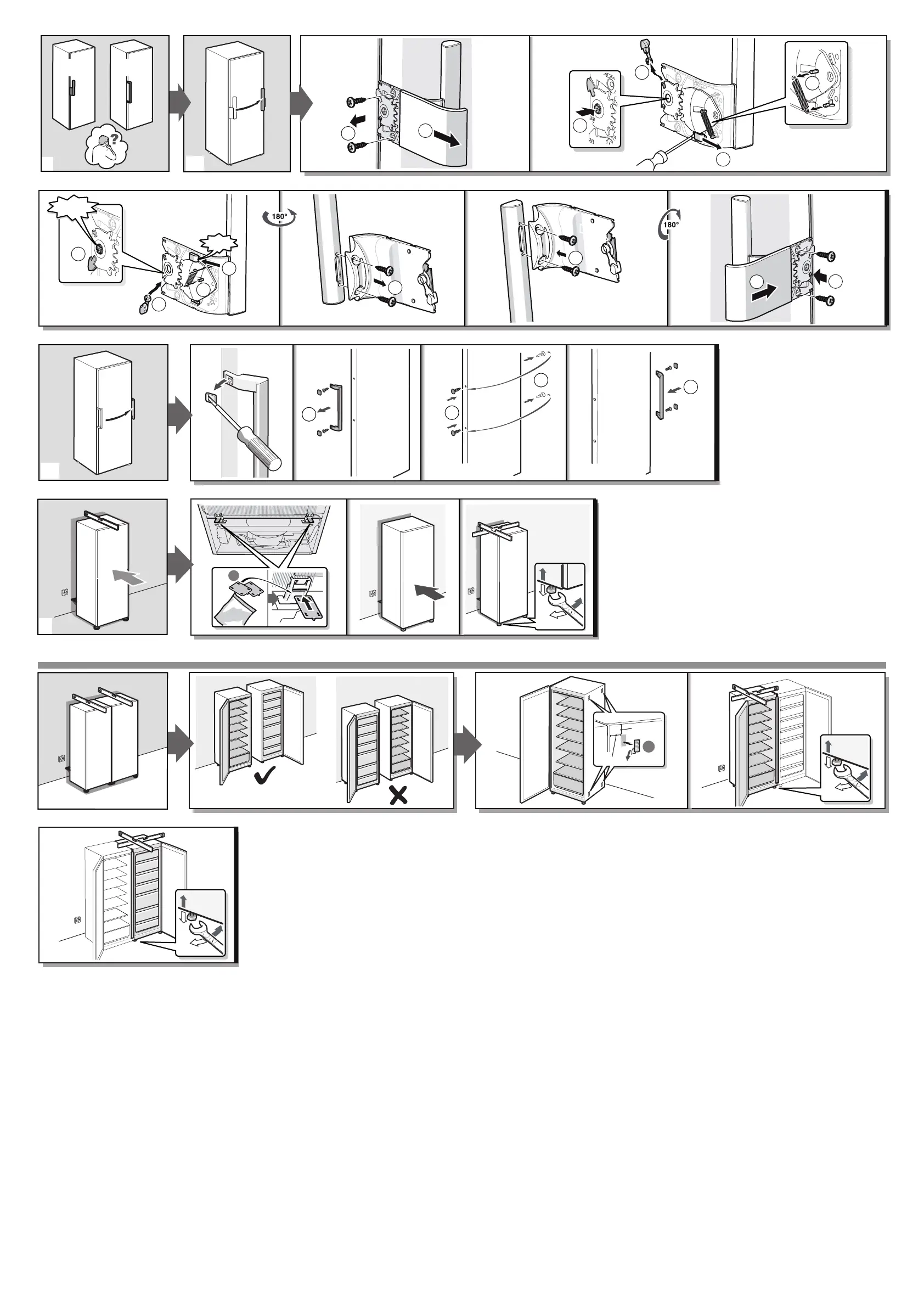 ?

180°

180°