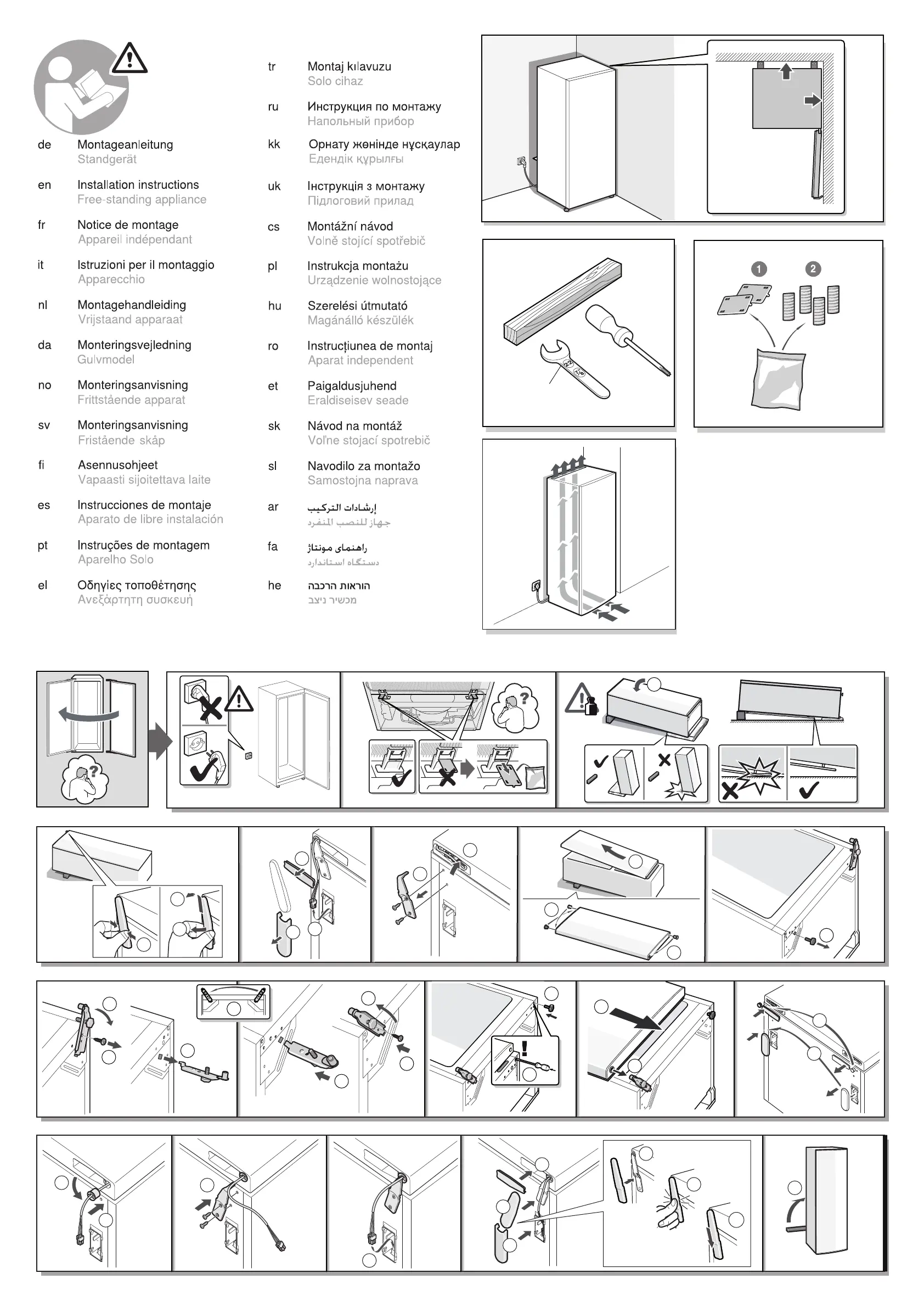 de Montageanleitung
Standgerät

en Installation instructions
Free-standing appliance

fr Notice de montage
Appareil indépendant

it Istruzioni per il montaggio
Apparecchio

nl Montagehandleiding
Vrijstaand apparaat

da Monteringsvejledning
Gulvmodel

no Monteringsanvisning
Frittstående apparat

sv Monteringsanvisning
Fristående skåp

fi Asennusohjeet
Vapaasti sijoitettava laite

es Instrucciones de montaje
Aparato de libre instalación

pt Instruções de montagem
Aparelho Solo

el Οδηγίες τοποθέτησης
Ανεξάρτητη συσκευή

tr Montaj kılavuzu
Solo cihaz

ru Инструкция по монтажу
Напольный прибор

kk Орнату жөнінде нұсқаулар
Едендік құрылғы

uk Інструкція з монтажу
Підлоговий прилад

cs Montážní návod
Volně stojící spotřebič

pl Instrukcja montażu
Urządzenie wolnostojące

hu Szerelési útmutató
Magánálló készülék

ro Instrucțiunea de montaj
Aparat independent

et Paigaldusjuhend
Eraldiseisev seade

sk Návod na montáž
Voľne stojací spotrebič

sl Navodilo za montažo
Samostojna naprava

ar إرشادات التركيب
جهاز للنصب المنفرد

fa راهنمای مونتاژ
دستگاه استاندارد

he הוראות הרכבה
מכשיר ניצב

1 2