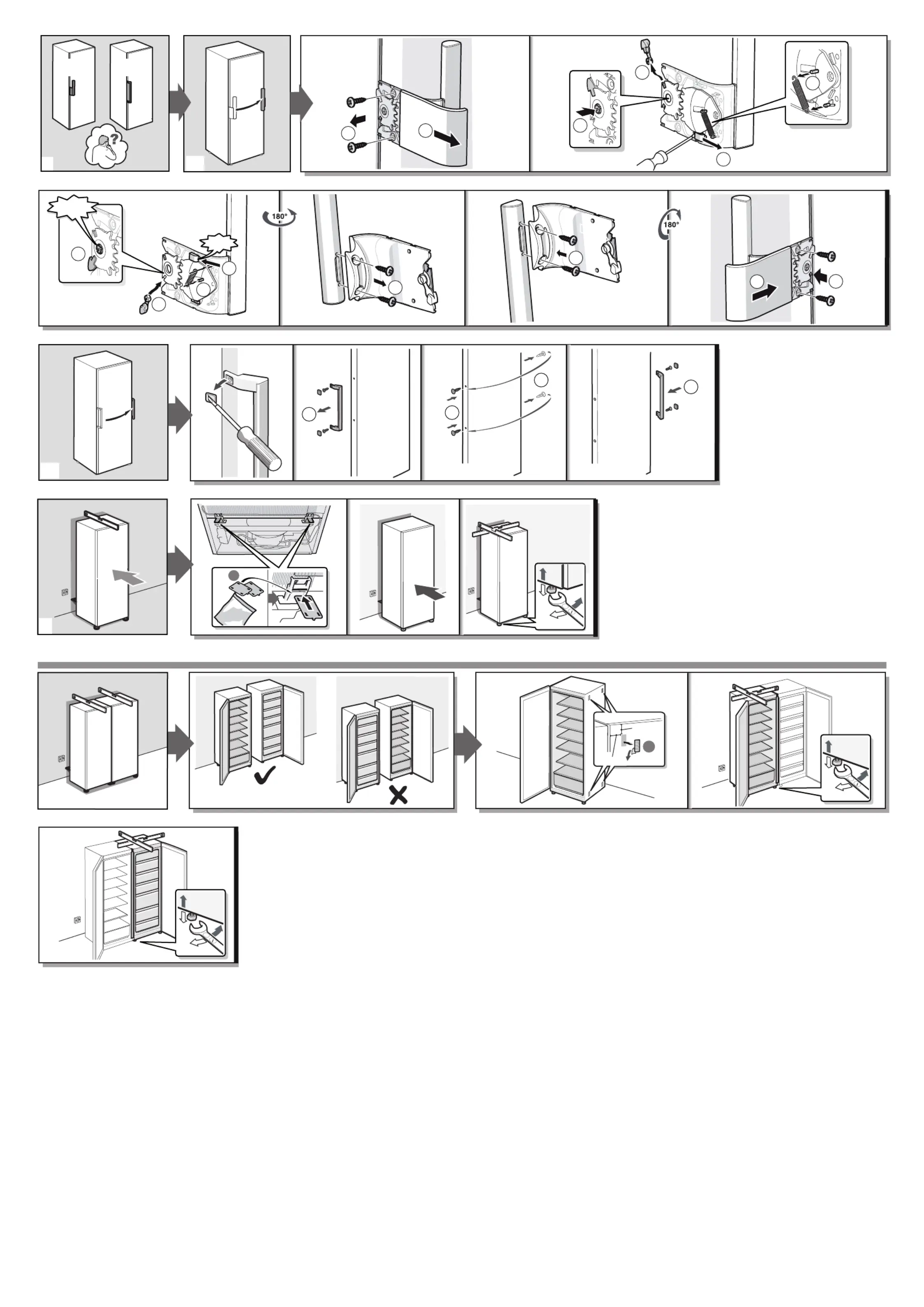 ?

180°

180°