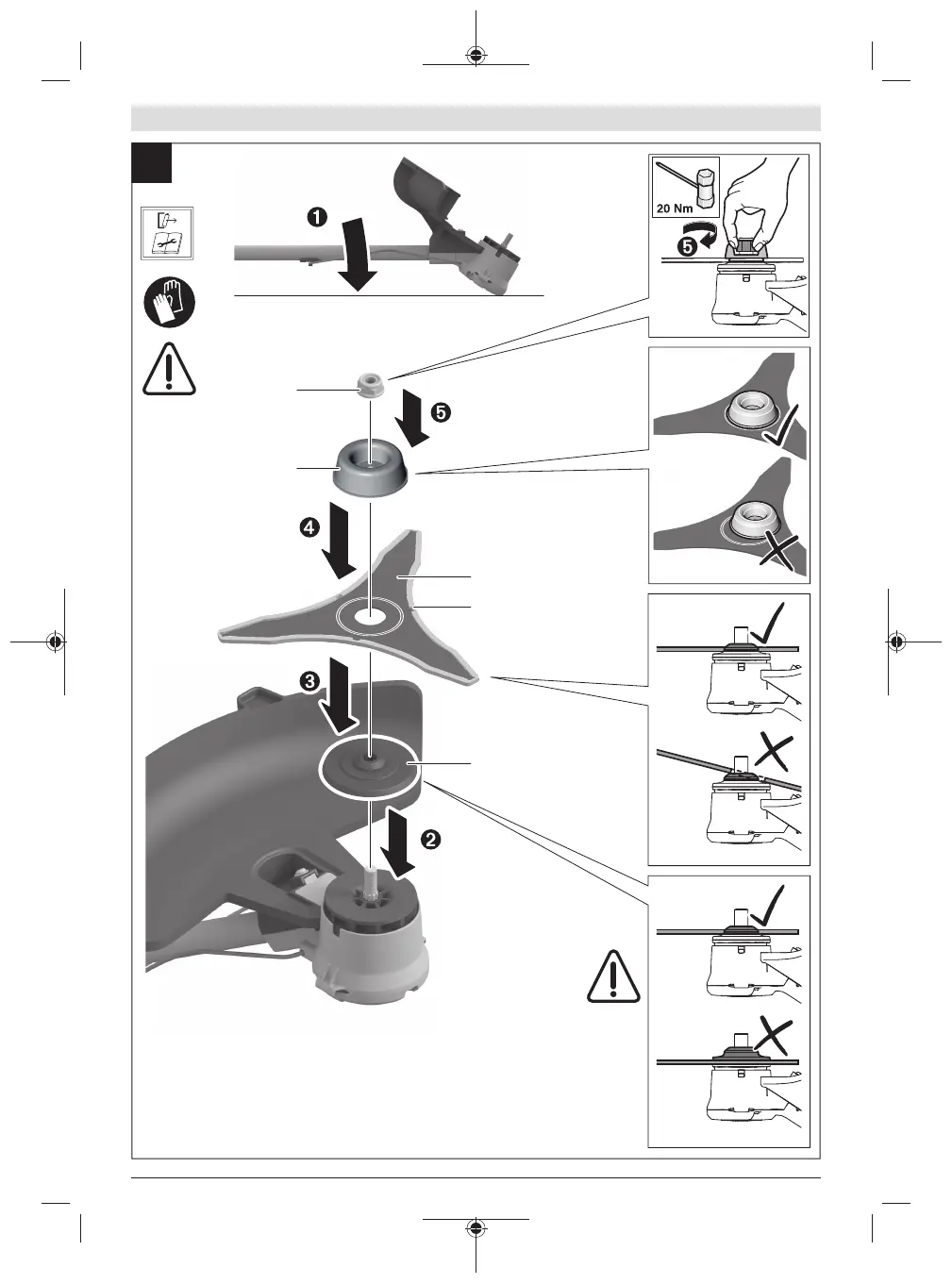 1
20 Nm
5
5
4
3
2