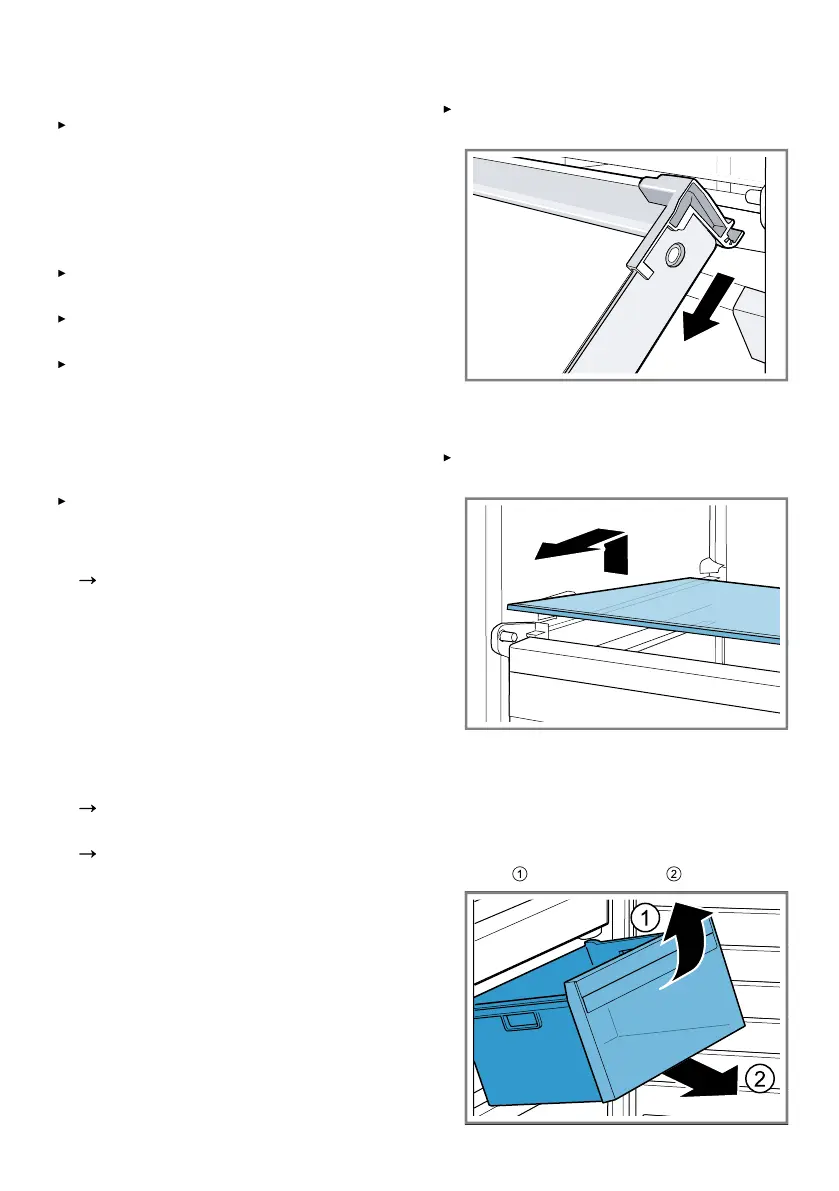 ①
②
1
2