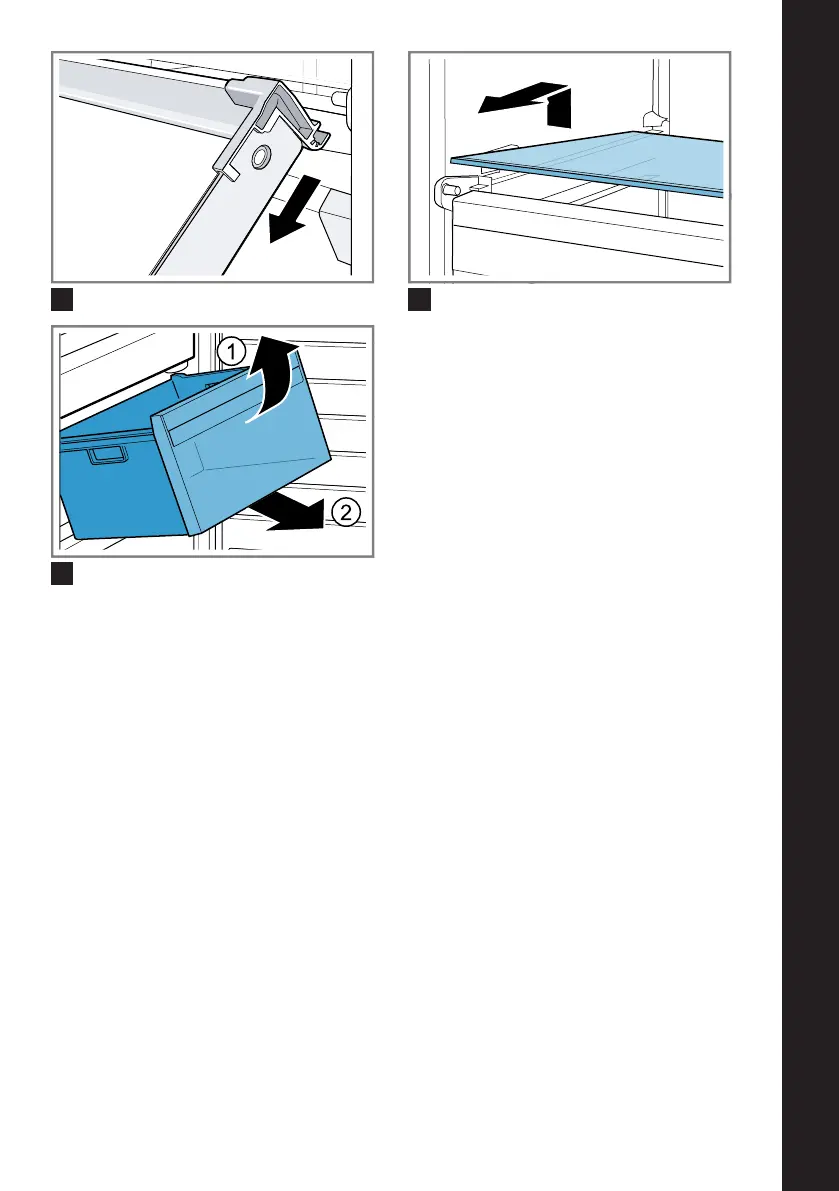 1

2