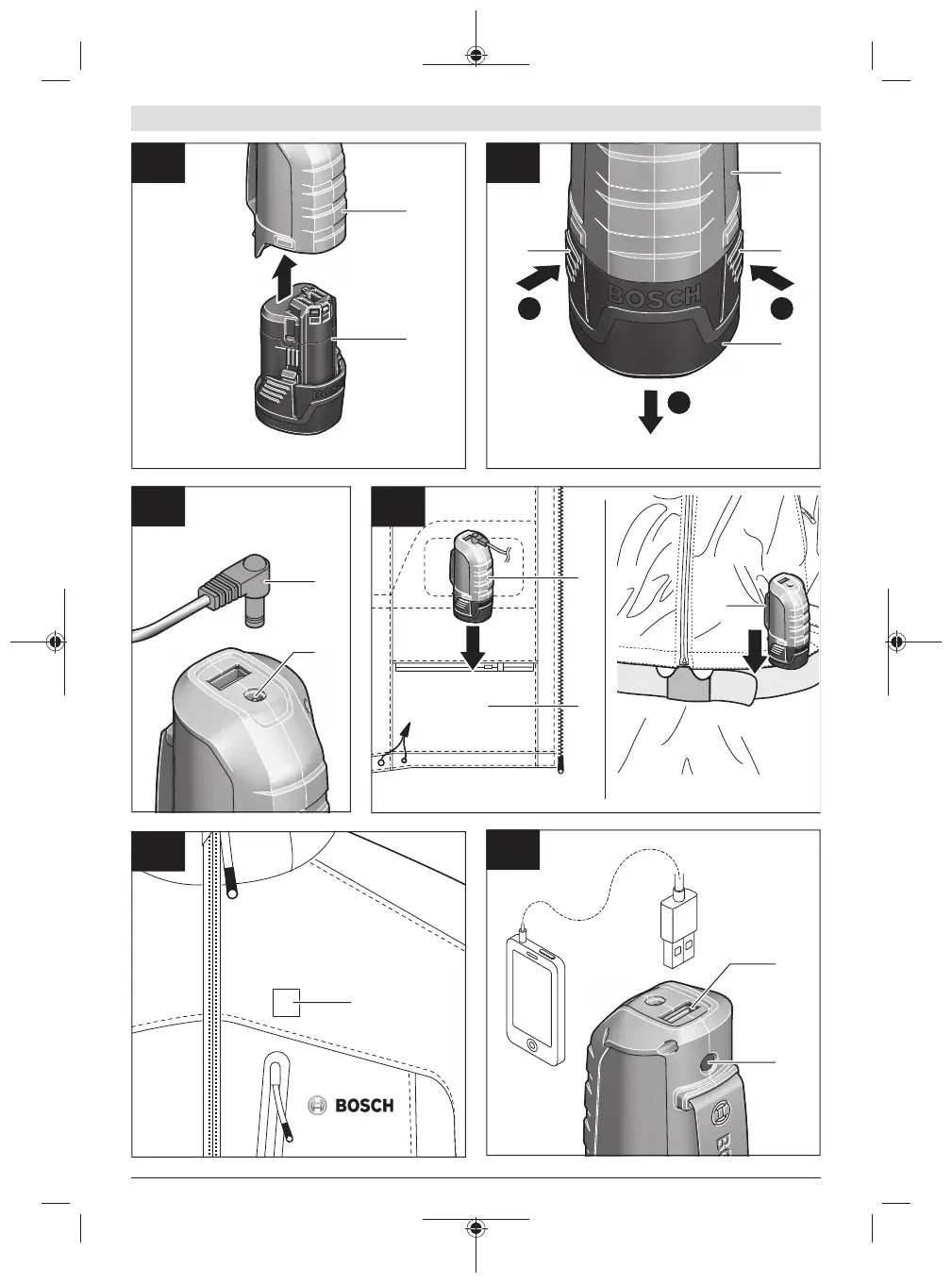 BOSCH

BOSCH

BOSCH